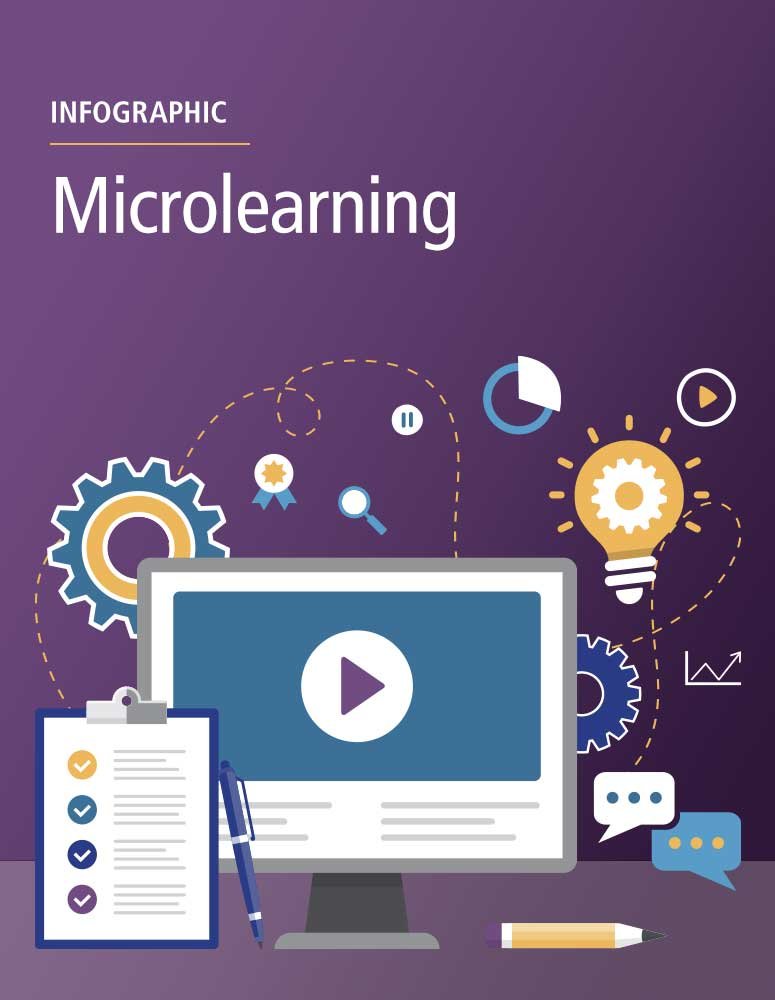 INFOGRAPHIC

Microlearning