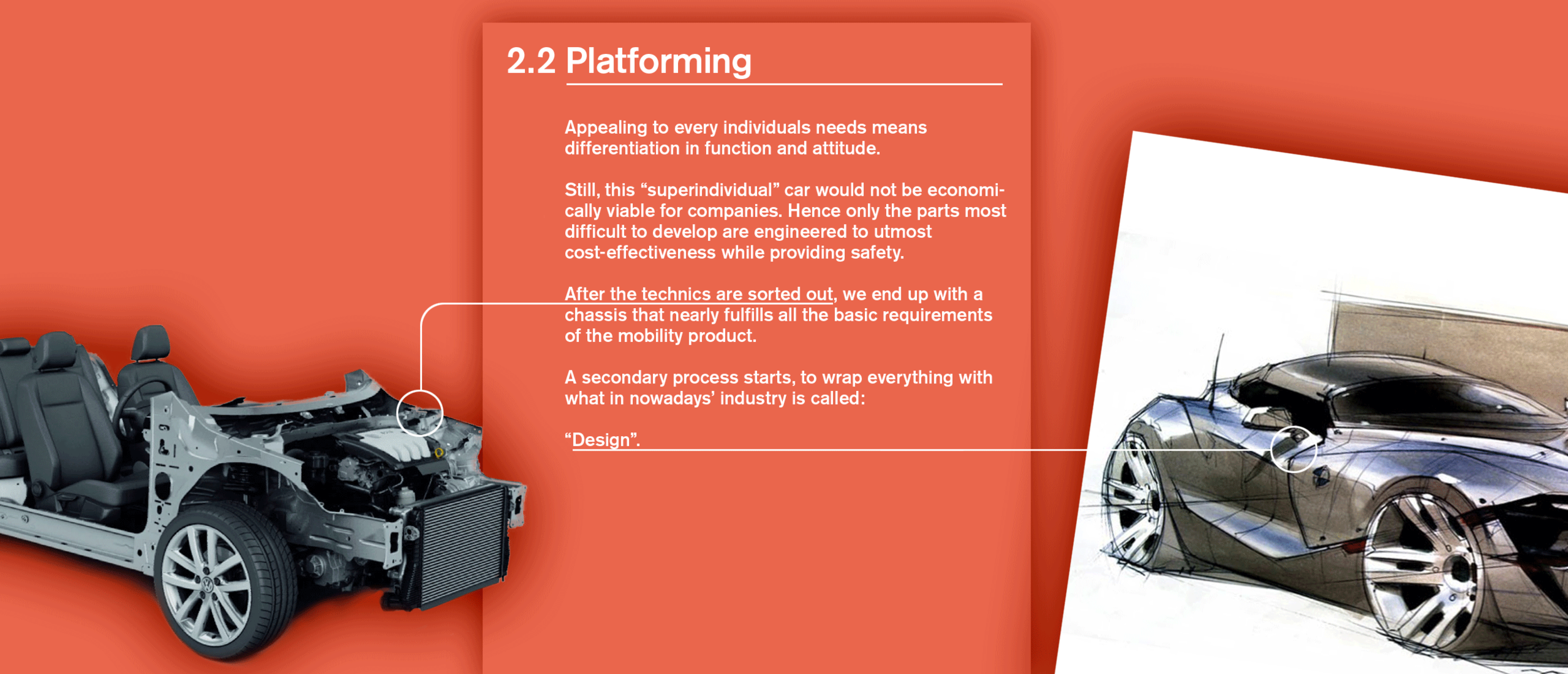 2.2 Platforming

Appealing to every individuals needs means differentiation in function and attitude.

Still, this “superindividual” car would not be economically viable for companies. Hence only the parts most difficult to develop are engineered to utmost cost-effectiveness while providing safety.

After the technics are sorted out, we end up with a chassis that nearly fulfills all the basic requirements of the mobility product.

A secondary process starts, to wrap everything with what in nowadays’ industry is called:

“Design”.