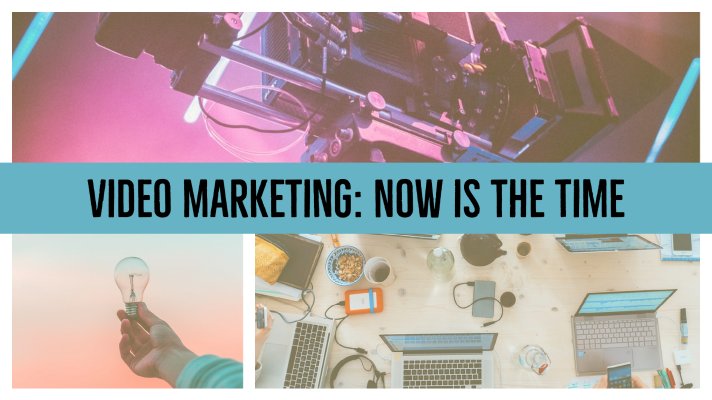 VIDEO MARKETING: NOW IS THE TIME