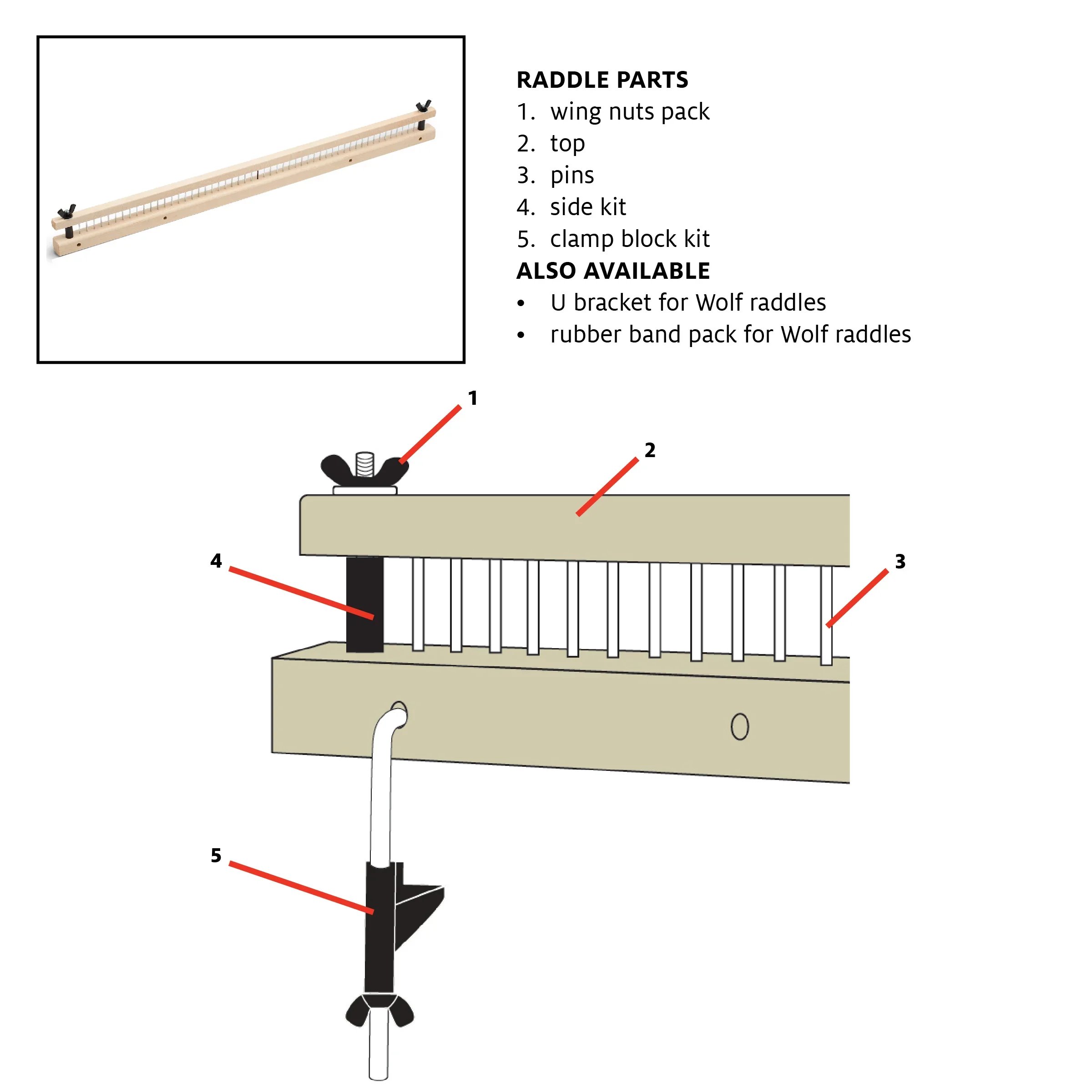 RADDLE PARTS
1. wing nuts pack
2. top
3. pins
4. side kit
5. clamp block kit
ALSO AVAILABLE
• U bracket for Wolf raddles
• rubber band pack for Wolf raddles

1
2
4
3
5