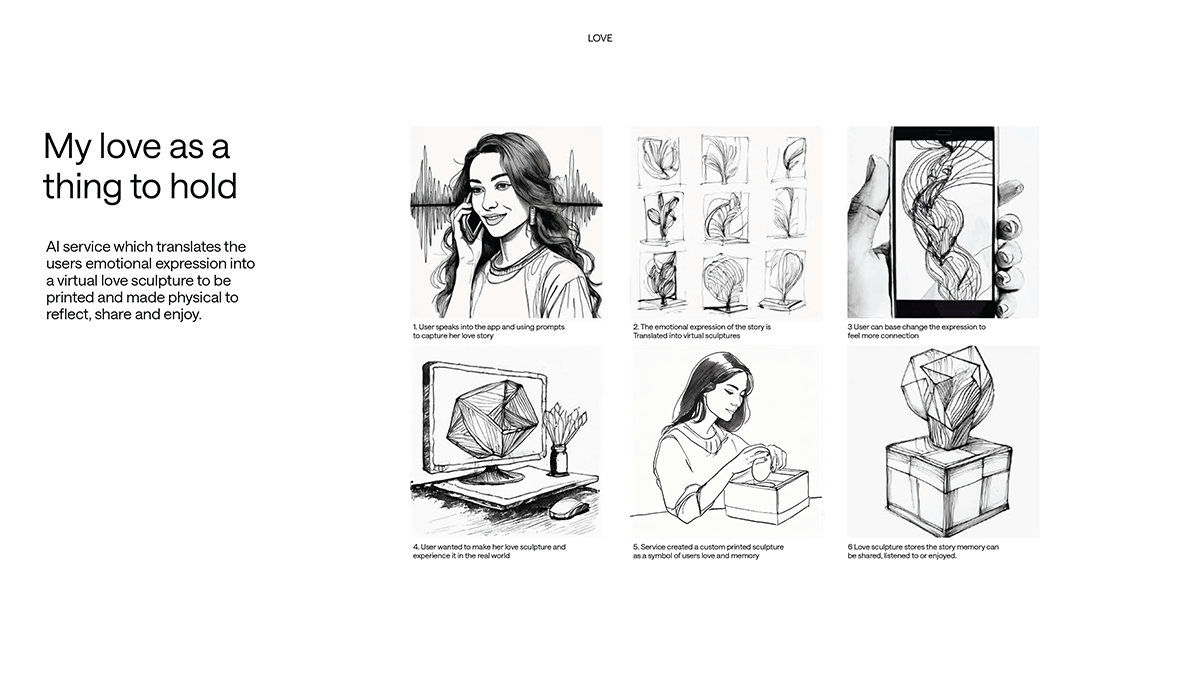 LOVE

My love as a thing to hold

AI service which translates the users emotional expression into a virtual love sculpture to be printed and made physical to reflect, share and enjoy.

1. User speaks into the app and using prompts to capture her love story

2. The emotional expression of the story is Translated into virtual sculptures

3 User can base change the expression to feel more connection

4. User wanted to make her love sculpture and experience it in the real world

5. Service created a custom printed sculpture as a symbol of users love and memory

6 Love sculpture stores the story memory can be shared, listened to or enjoyed.