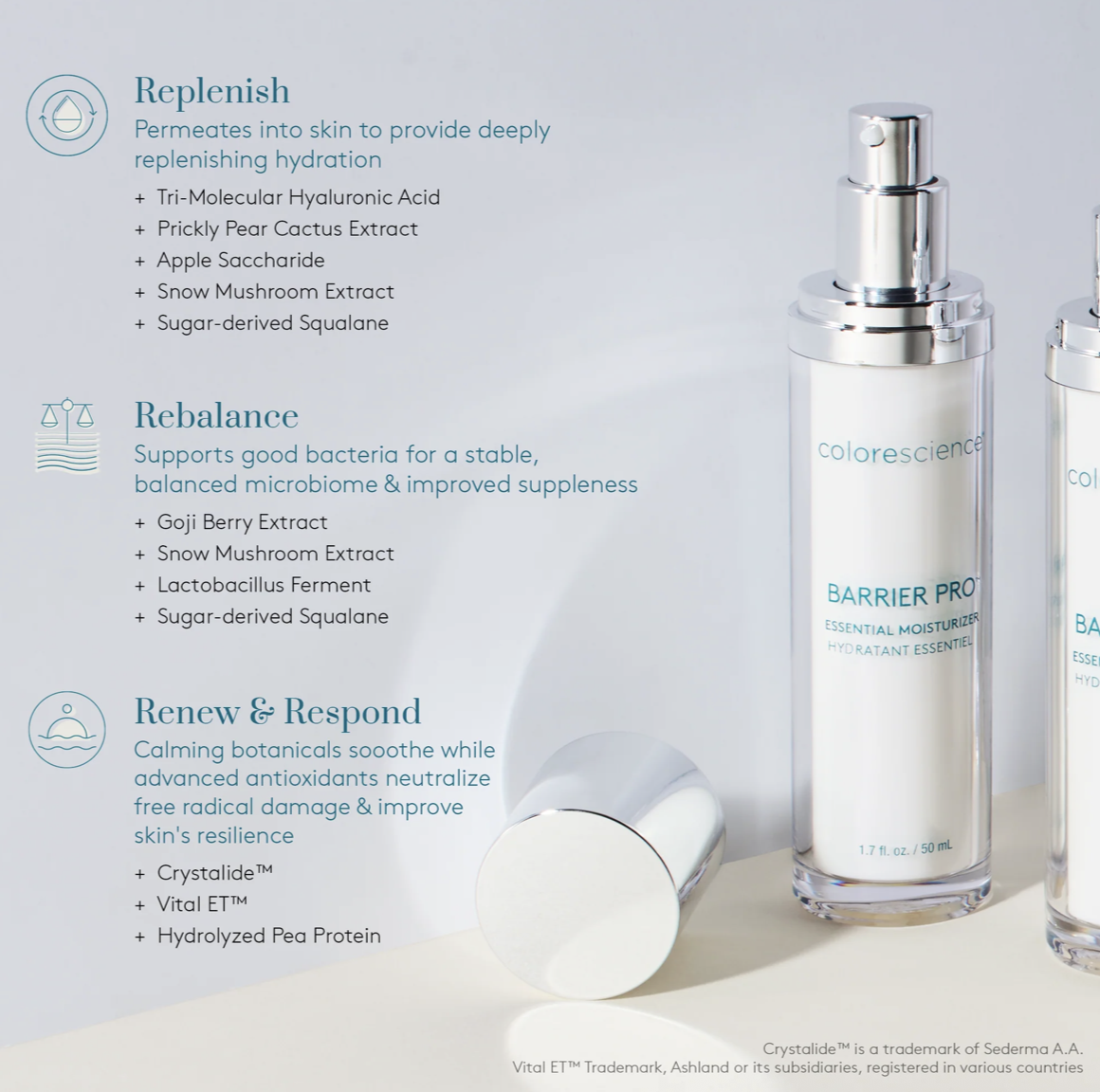 Replenish
Permeates into skin to provide deeply replenishing hydration

+ Tri-Molecular Hyaluronic Acid
+ Prickly Pear Cactus Extract
+ Apple Saccharide
+ Snow Mushroom Extract
+ Sugar-derived Squalane

Rebalance
Supports good bacteria for a stable, balanced microbiome & improved suppleness

+ Goji Berry Extract
+ Snow Mushroom Extract
+ Lactobacillus Ferment
+ Sugar-derived Squalane

Renew & Respond
Calming botanicals sooothe while advanced antioxidants neutralize free radical damage & improve skin's resilience

+ Crystalide™
+ Vital ET™
+ Hydrolyzed Pea Protein

colorescience
BARRIER PRO
ESSENTIAL MOISTURIZER
HYDRATANT ESSENTIEL
1.7 fl. oz. / 50 mL

col
BA
ESSE
HYD

Crystalide™ is a trademark of Sederma A.A.
Vital ET™ Trademark, Ashland or its subsidiaries, registered in various countries