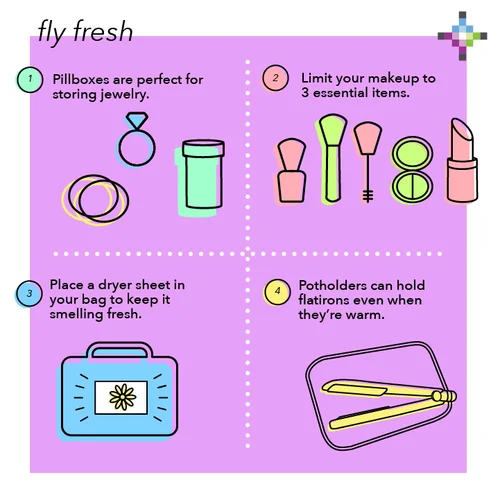 fly fresh

1 Pillboxes are perfect for storing jewelry.

2 Limit your makeup to 3 essential items.

3 Place a dryer sheet in your bag to keep it smelling fresh.

4 Potholders can hold flatirons even when they're warm.