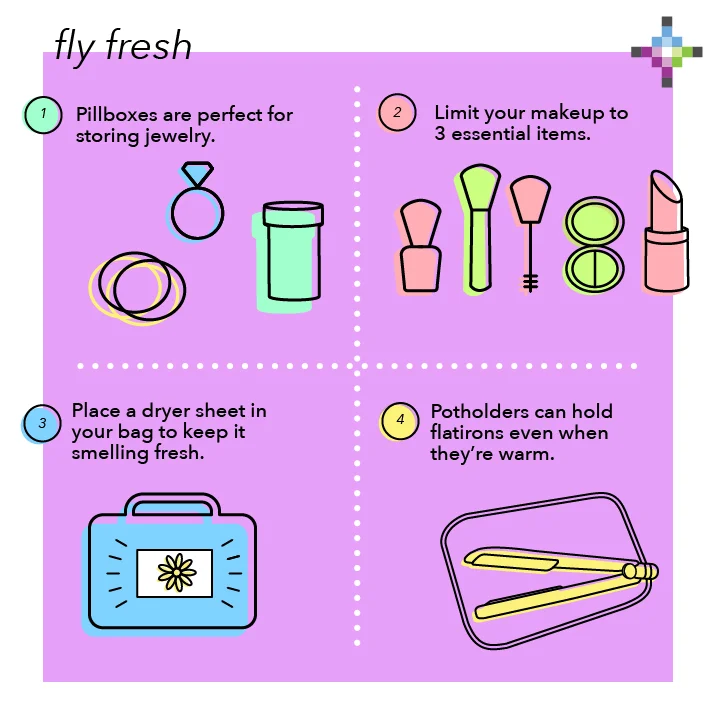 fly fresh

1 Pillboxes are perfect for storing jewelry.

2 Limit your makeup to 3 essential items.

3 Place a dryer sheet in your bag to keep it smelling fresh.

4 Potholders can hold flatirons even when they're warm.