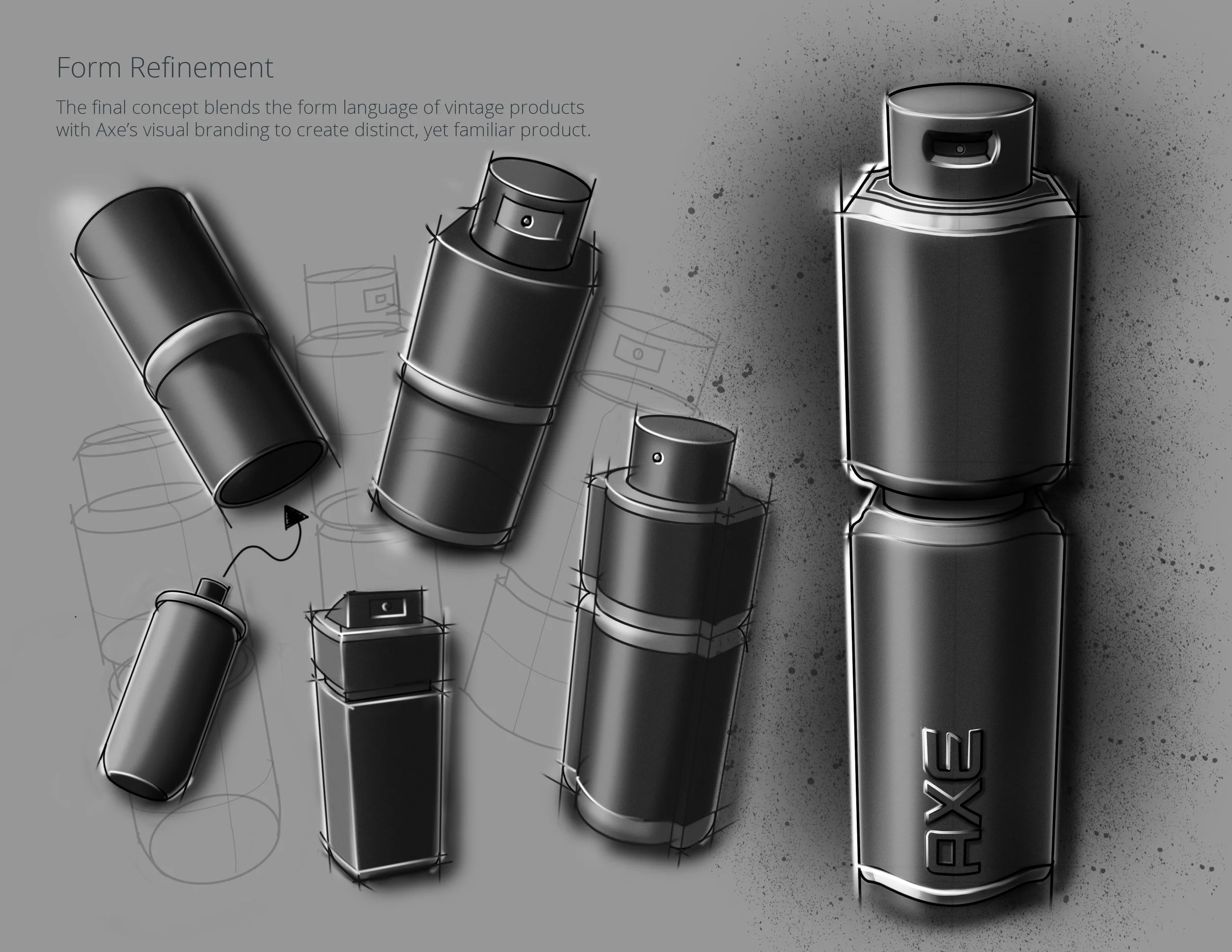 Form Refinement

The final concept blends the form language of vintage products with Axe's visual branding to create distinct, yet familiar product.

AXE