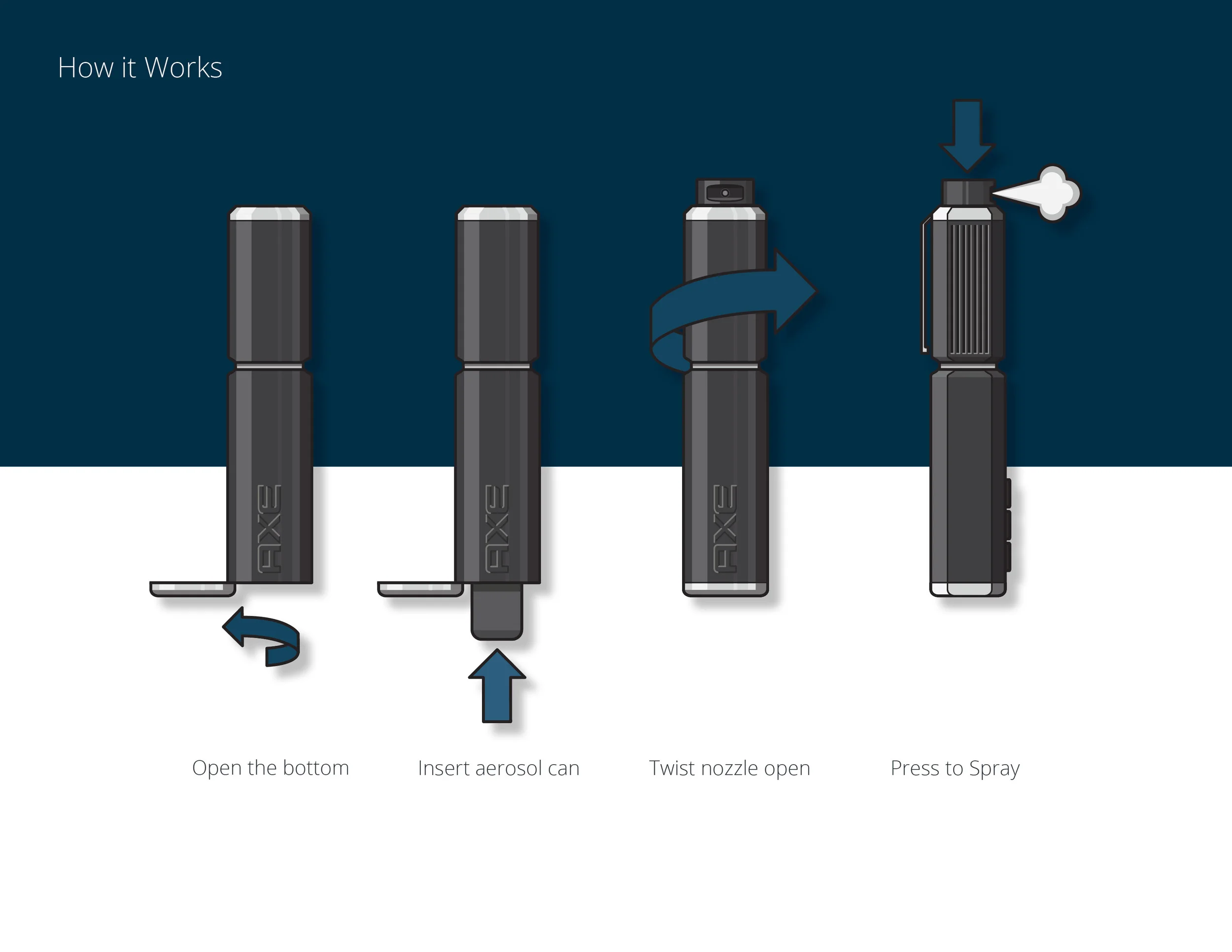 How it Works

AXE

AXE

AXE

Open the bottom

Insert aerosol can

Twist nozzle open

Press to Spray