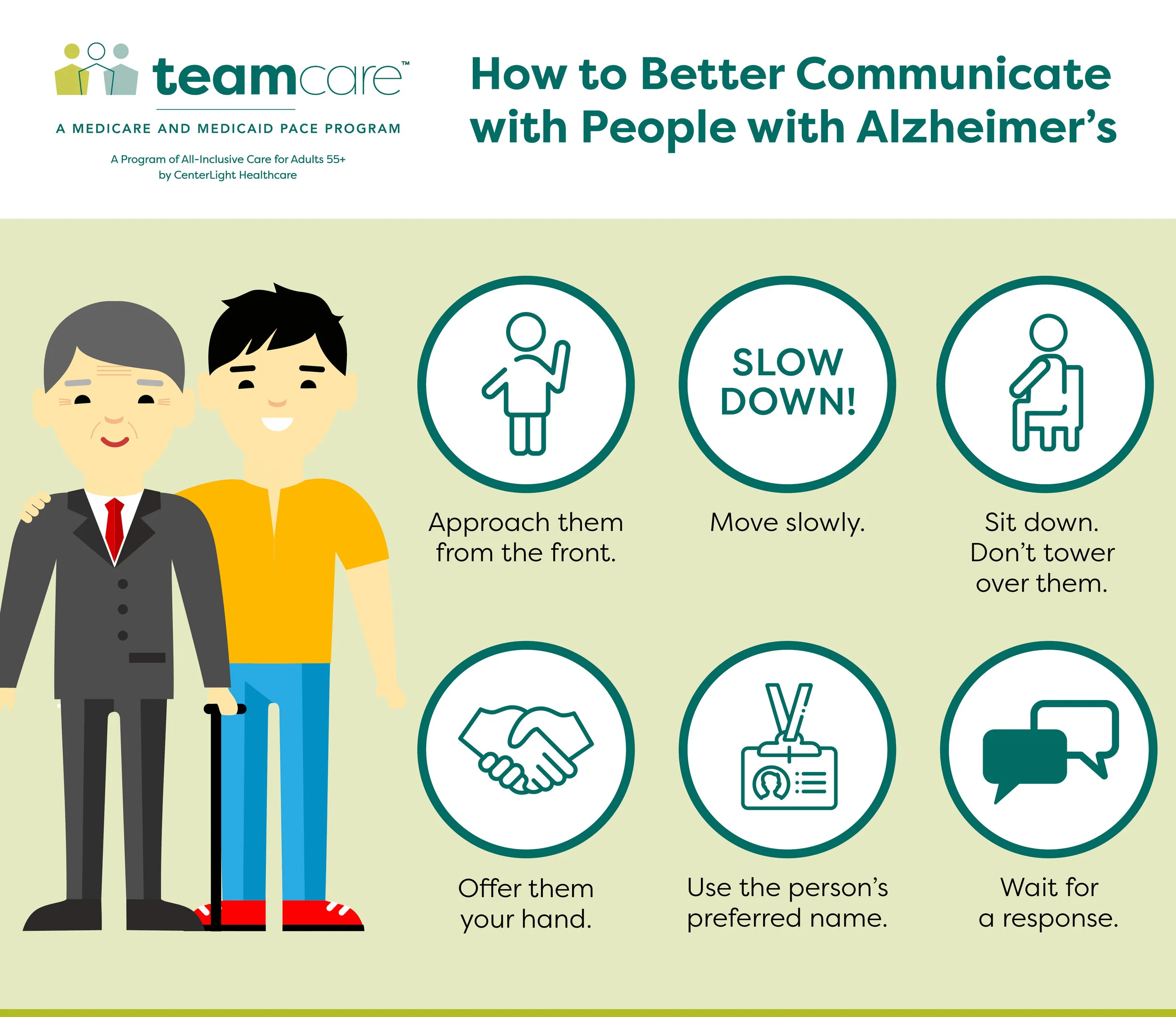 teamcare™

A MEDICARE AND MEDICAID PACE PROGRAM

A Program of All-Inclusive Care for Adults 55+ by CenterLight Healthcare

How to Better Communicate with People with Alzheimer's

Approach them from the front.

SLOW DOWN!

Move slowly.

Sit down. Don't tower over them.

Offer them your hand.

Use the person's preferred name.

Wait for a response.