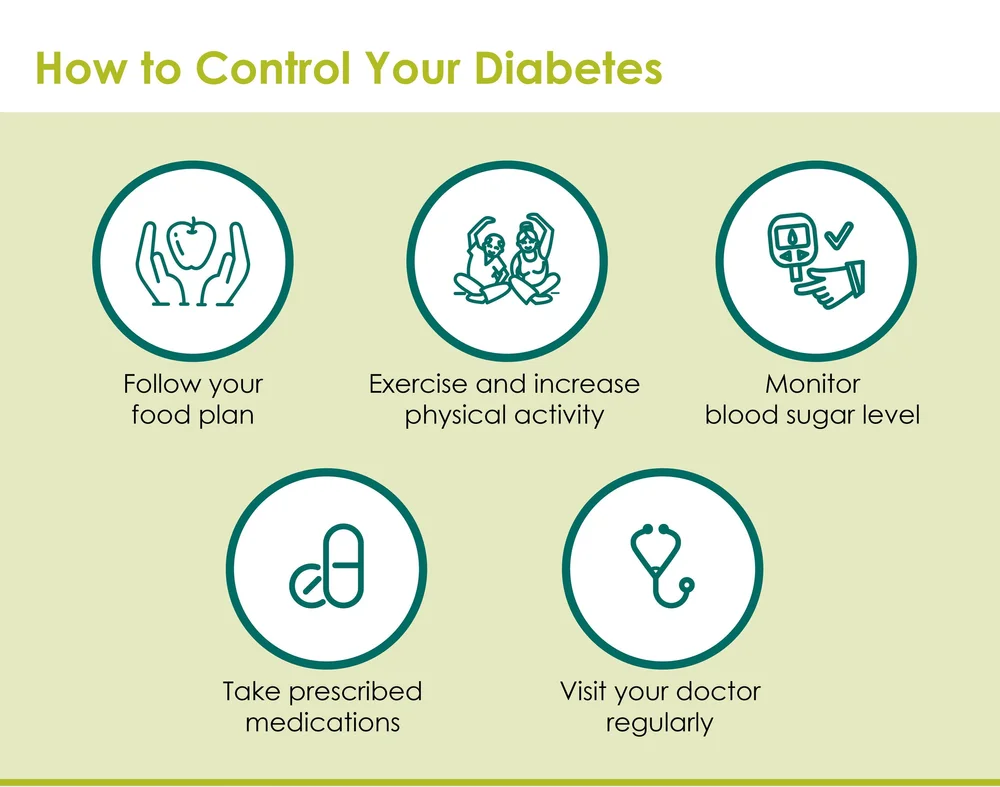 How to Control Your Diabetes

Follow your food plan

Exercise and increase physical activity

Monitor blood sugar level

Take prescribed medications

Visit your doctor regularly