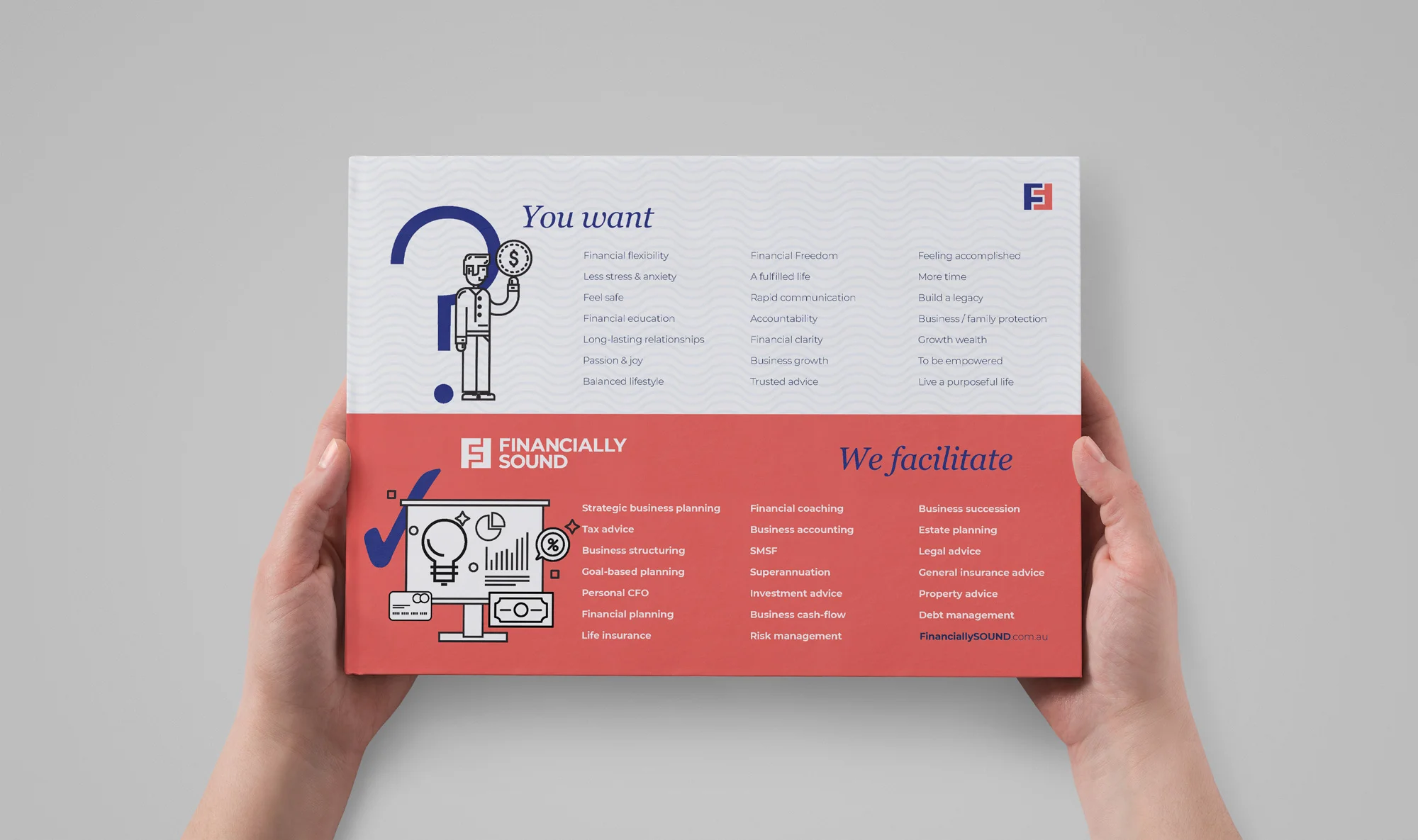 You want

Financial flexibility
Less stress & anxiety
Feel safe
Financial education
Long-lasting relationships
Passion & joy
Balanced lifestyle

Financial Freedom
A fulfilled life
Rapid communication
Accountability
Financial clarity
Business growth
Trusted advice

Feeling accomplished
More time
Build a legacy
Business / family protection
Growth wealth
To be empowered
Live a purposeful life

FINANCIALLY SOUND

We facilitate

Strategic business planning
Tax advice
Business structuring
Goal-based planning
Personal CFO
Financial planning
Life insurance

Financial coaching
Business accounting
SMSF
Superannuation
Investment advice
Business cash-flow
Risk management

Business succession
Estate planning
Legal advice
General insurance advice
Property advice
Debt management
FinanciallySOUND.com.au