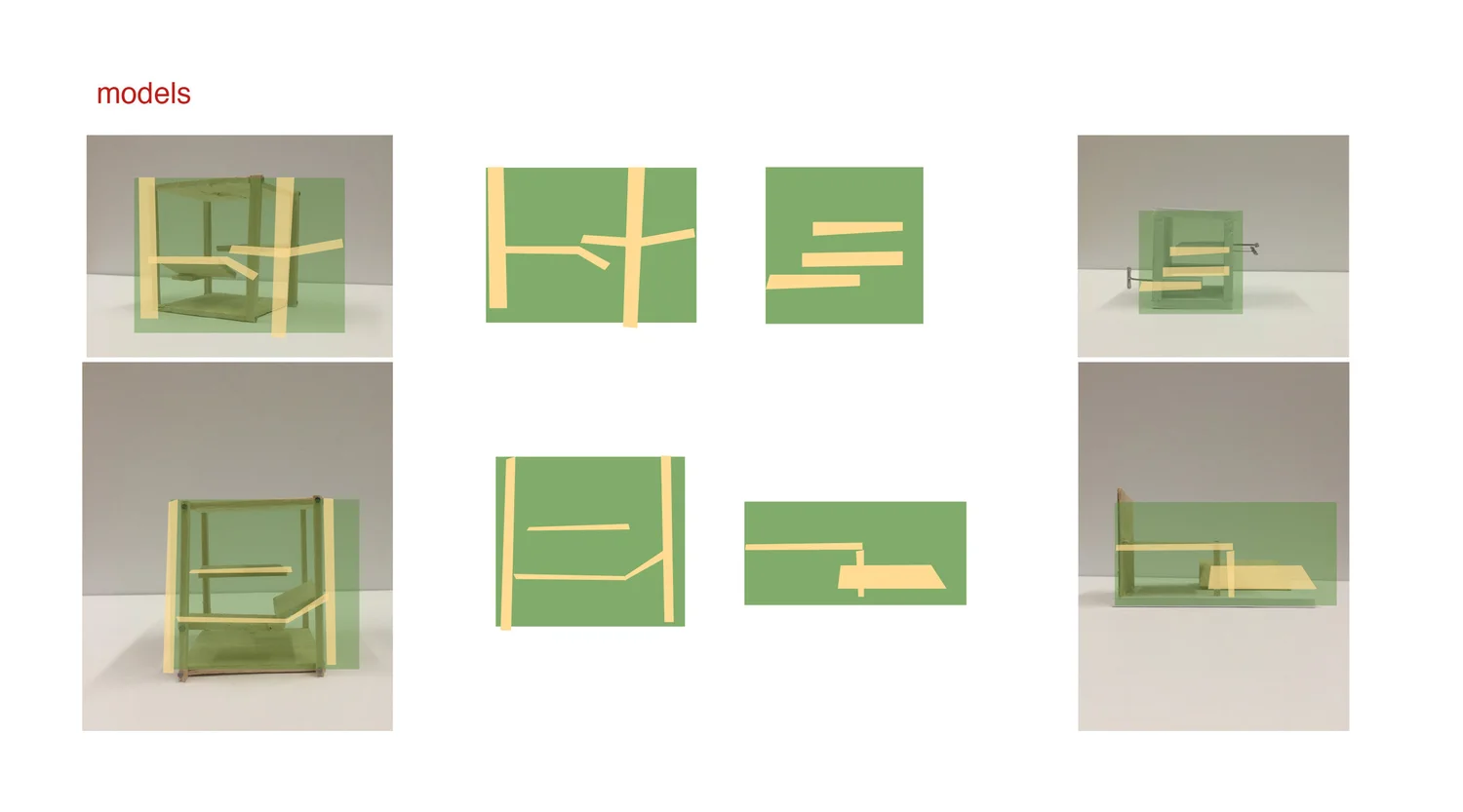 models