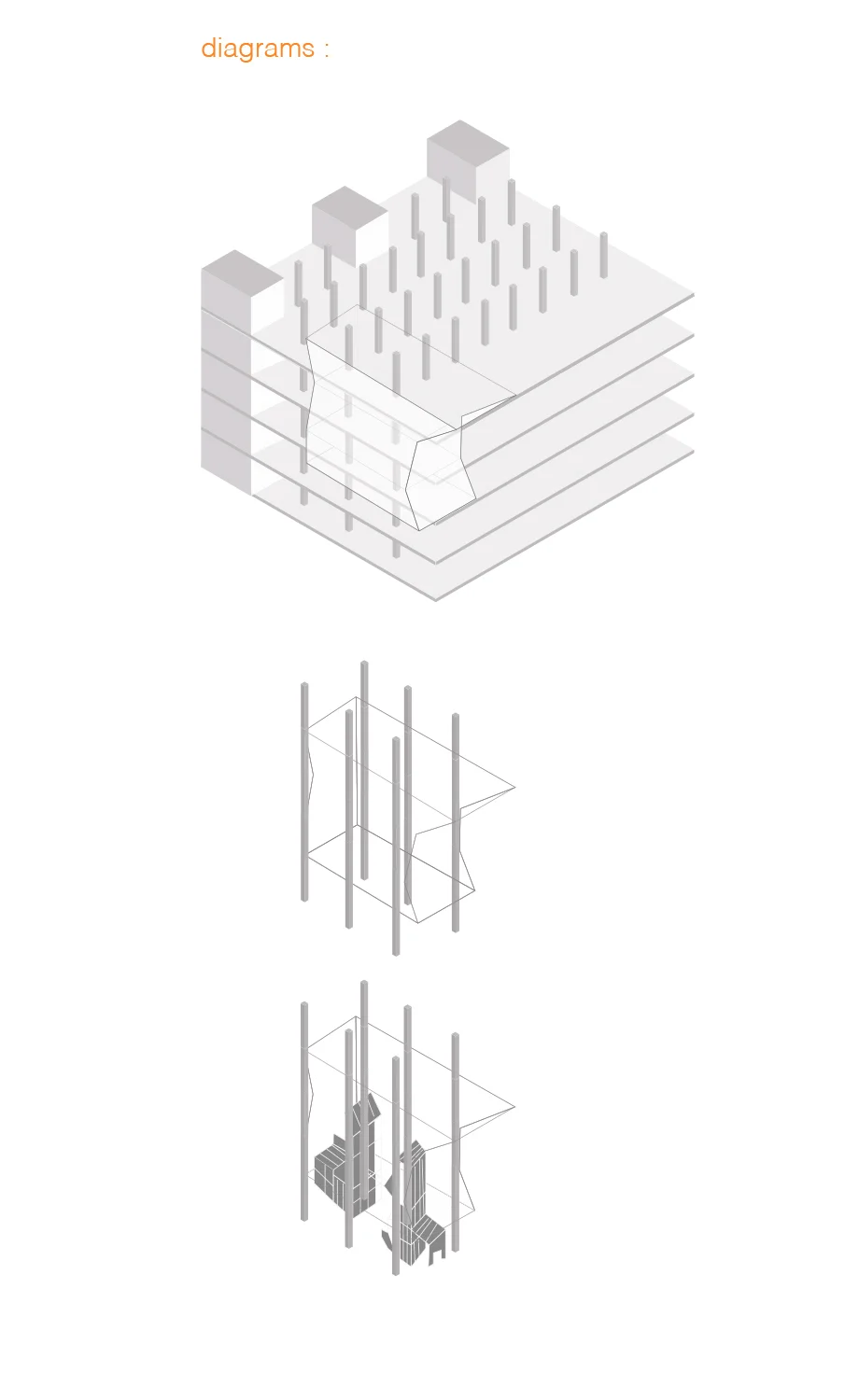 diagrams :