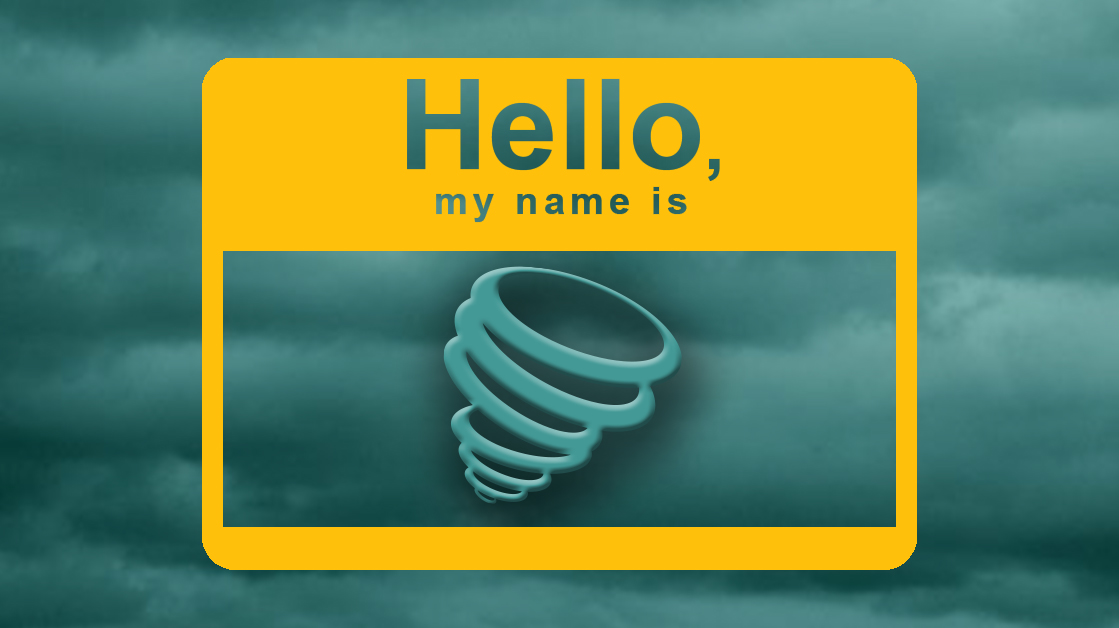 Hello,
my name is