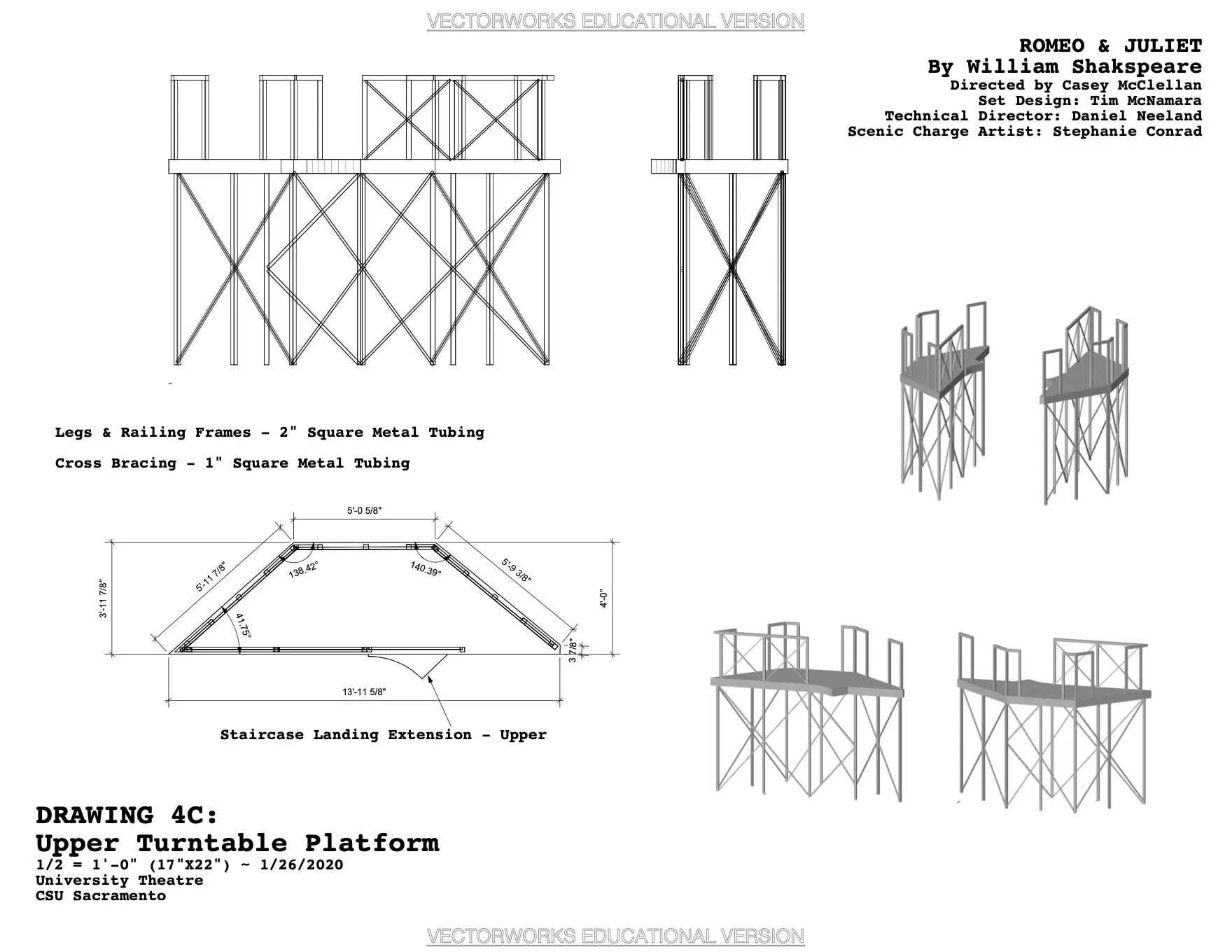 VECTORWORKS EDUCATIONAL VERSION

ROMEO & JULIET
By William Shakspeare
Directed by Casey McClellan
Set Design: Tim McNamara
Technical Director: Daniel Neeland
Scenic Charge Artist: Stephanie Conrad

Legs & Railing Frames - 2" Square Metal Tubing

Cross Bracing - 1" Square Metal Tubing

5'-0 5/8"
5'-11 7/8"
138.42°
140.39°
5'-9 3/8"
3'-11 7/8"
41.75°
4'-0"
3 7/8"
13'-11 5/8"

Staircase Landing Extension - Upper

DRAWING 4C:
Upper Turntable Platform
1/2 = 1'-0" (17"X22") ~ 1/26/2020
University Theatre
CSU Sacramento

VECTORWORKS EDUCATIONAL VERSION