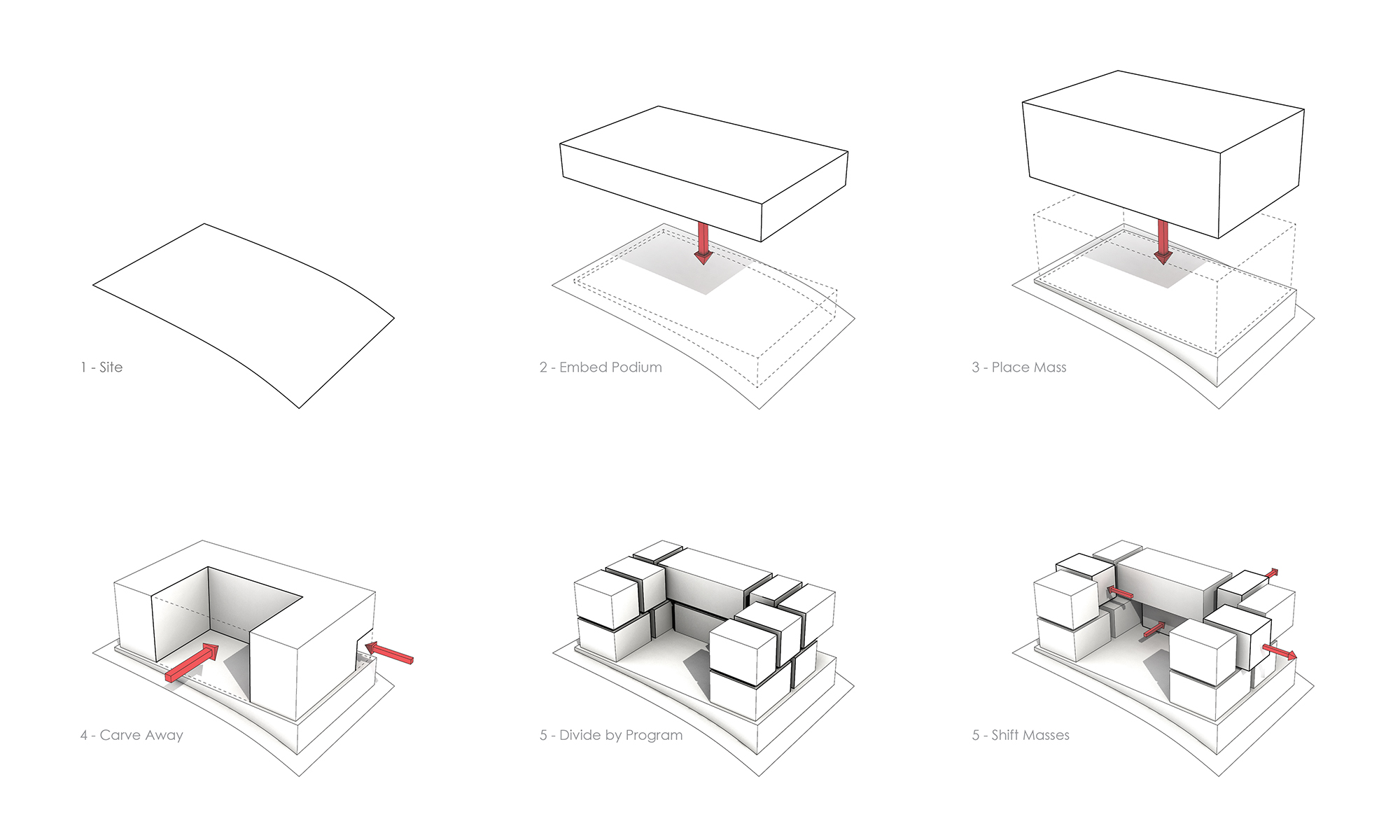 1 - Site

2 - Embed Podium

3 - Place Mass

4 - Carve Away

5 - Divide by Program

5 - Shift Masses