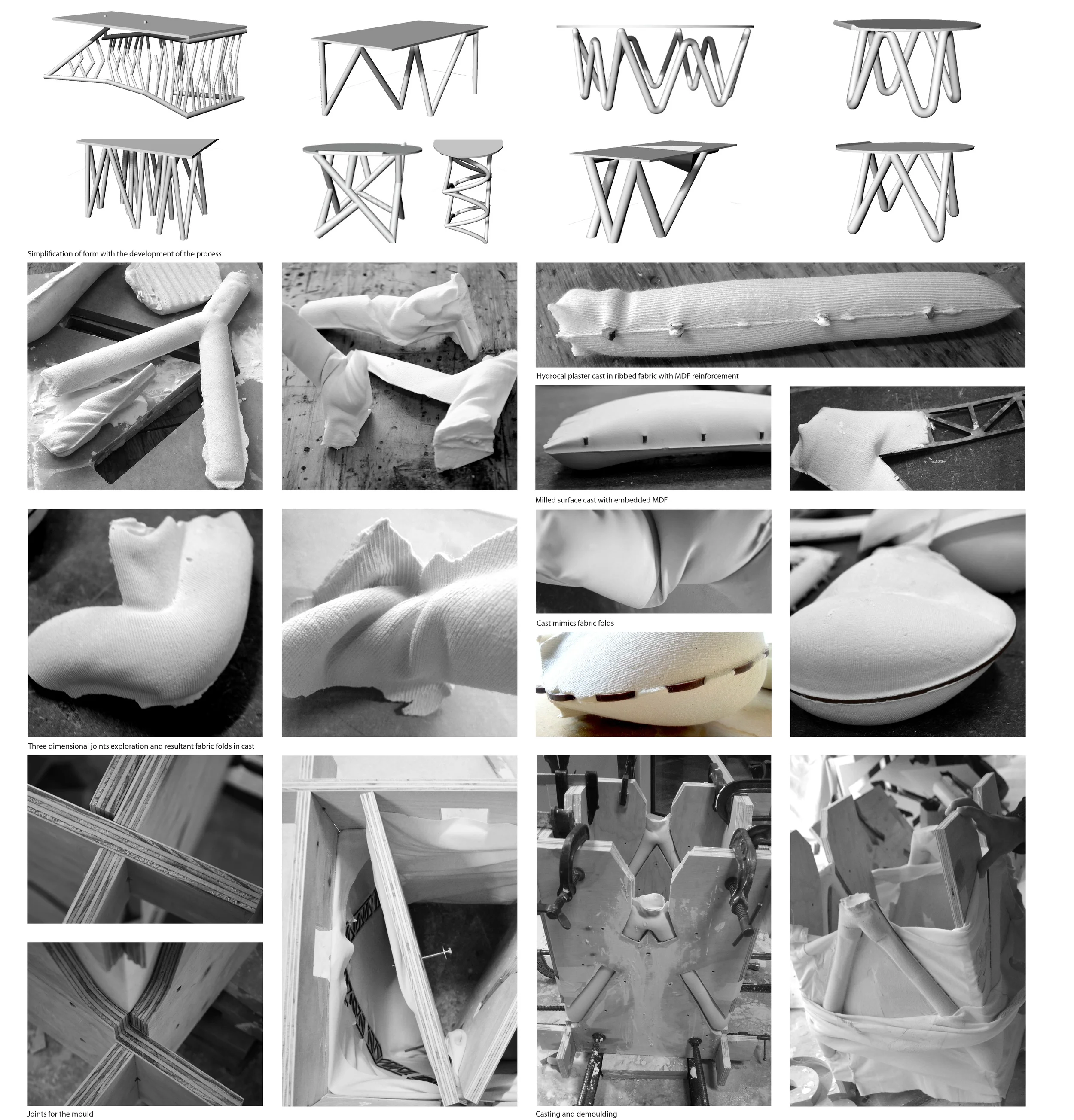 Simplification of form with the development of the process

Hydrocal plaster cast in ribbed fabric with MDF reinforcement

Milled surface cast with embedded MDF

Cast mimics fabric folds

Three dimensional joints exploration and resultant fabric folds in cast

Joints for the mould

Casting and demoulding