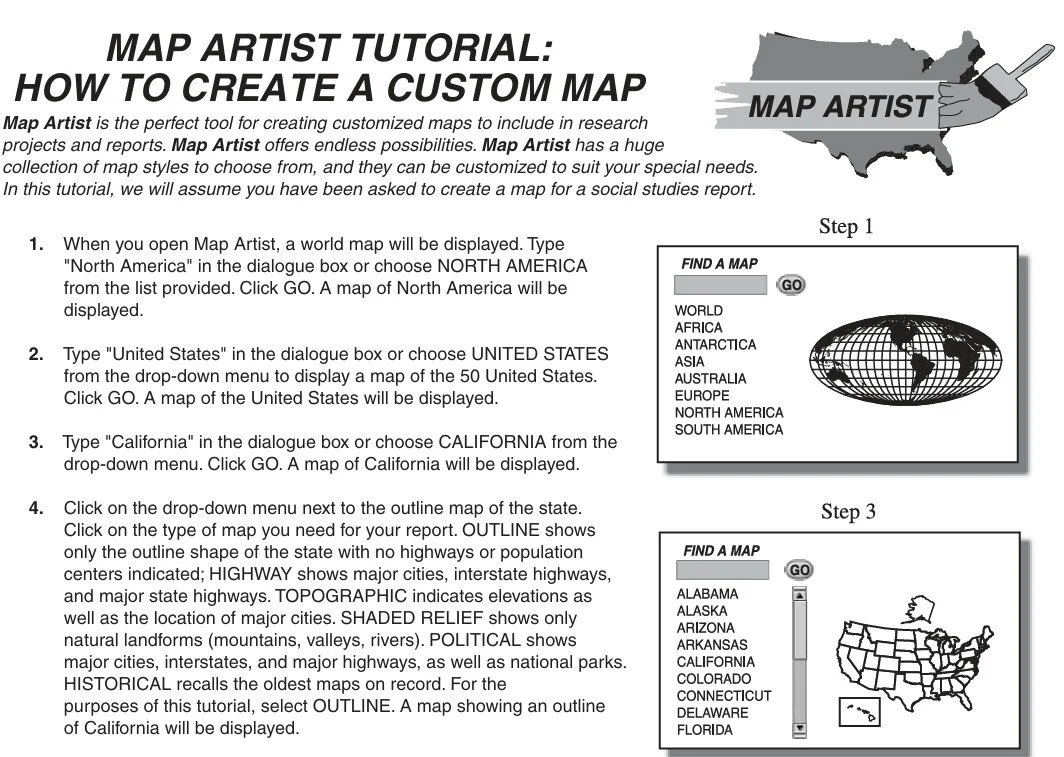 MAP ARTIST TUTORIAL:
HOW TO CREATE A CUSTOM MAP

MAP ARTIST

Map Artist is the perfect tool for creating customized maps to include in research projects and reports. Map Artist offers endless possibilities. Map Artist has a huge collection of map styles to choose from, and they can be customized to suit your special needs. In this tutorial, we will assume you have been asked to create a map for a social studies report.

1. When you open Map Artist, a world map will be displayed. Type "North America" in the dialogue box or choose NORTH AMERICA from the list provided. Click GO. A map of North America will be displayed.

2. Type "United States" in the dialogue box or choose UNITED STATES from the drop-down menu to display a map of the 50 United States. Click GO. A map of the United States will be displayed.

3. Type "California" in the dialogue box or choose CALIFORNIA from the drop-down menu. Click GO. A map of California will be displayed.

4. Click on the drop-down menu next to the outline map of the state. Click on the type of map you need for your report. OUTLINE shows only the outline shape of the state with no highways or population centers indicated; HIGHWAY shows major cities, interstate highways, and major state highways. TOPOGRAPHIC indicates elevations as well as the location of major cities. SHADED RELIEF shows only natural landforms (mountains, valleys, rivers). POLITICAL shows major cities, interstates, and major highways, as well as national parks. HISTORICAL recalls the oldest maps on record. For the purposes of this tutorial, select OUTLINE. A map showing an outline of California will be displayed.

Step 1

FIND A MAP
GO
WORLD
AFRICA
ANTARCTICA
ASIA
AUSTRALIA
EUROPE
NORTH AMERICA
SOUTH AMERICA

Step 3

FIND A MAP
GO
ALABAMA
ALASKA
ARIZONA
ARKANSAS
CALIFORNIA
COLORADO
CONNECTICUT
DELAWARE
FLORIDA