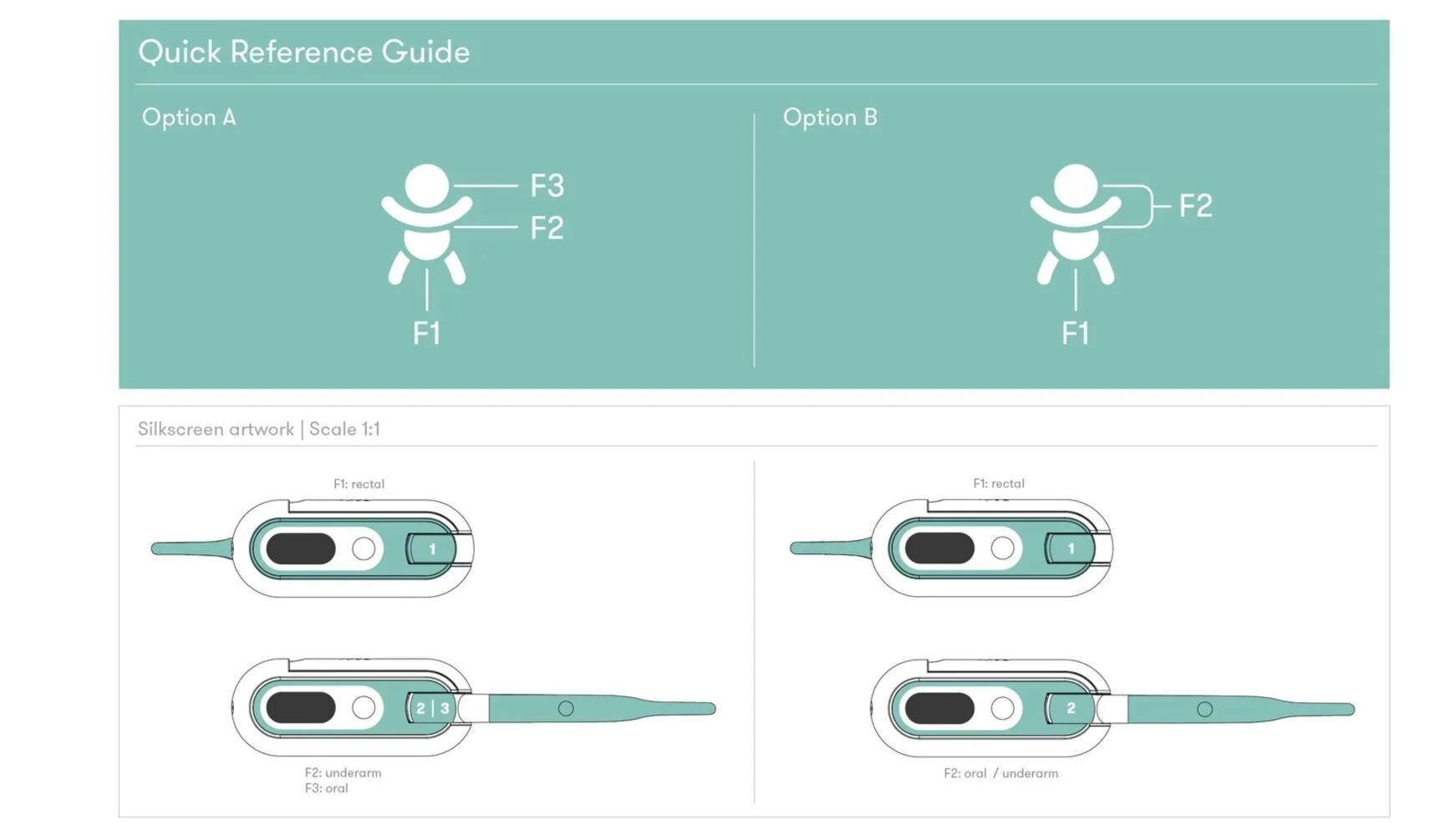 Quick Reference Guide

Option A

F3
F2
F1

Option B

F2
F1

Silkscreen artwork | Scale 1:1

F1: rectal

1

2 | 3

F2: underarm
F3: oral

F1: rectal

1

2

F2: oral / underarm