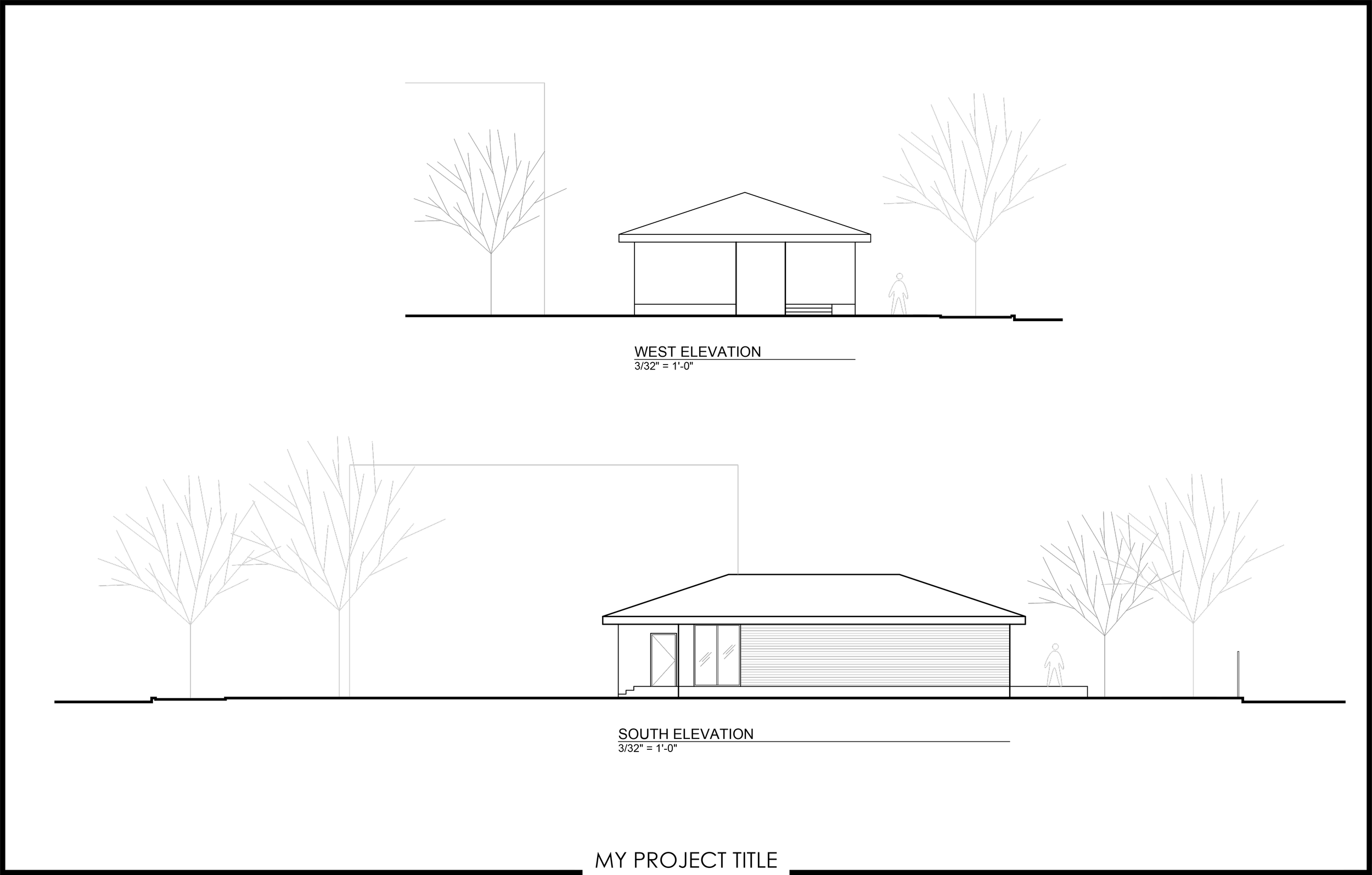 WEST ELEVATION
3/32" = 1'-0"

SOUTH ELEVATION
3/32" = 1'-0"

MY PROJECT TITLE