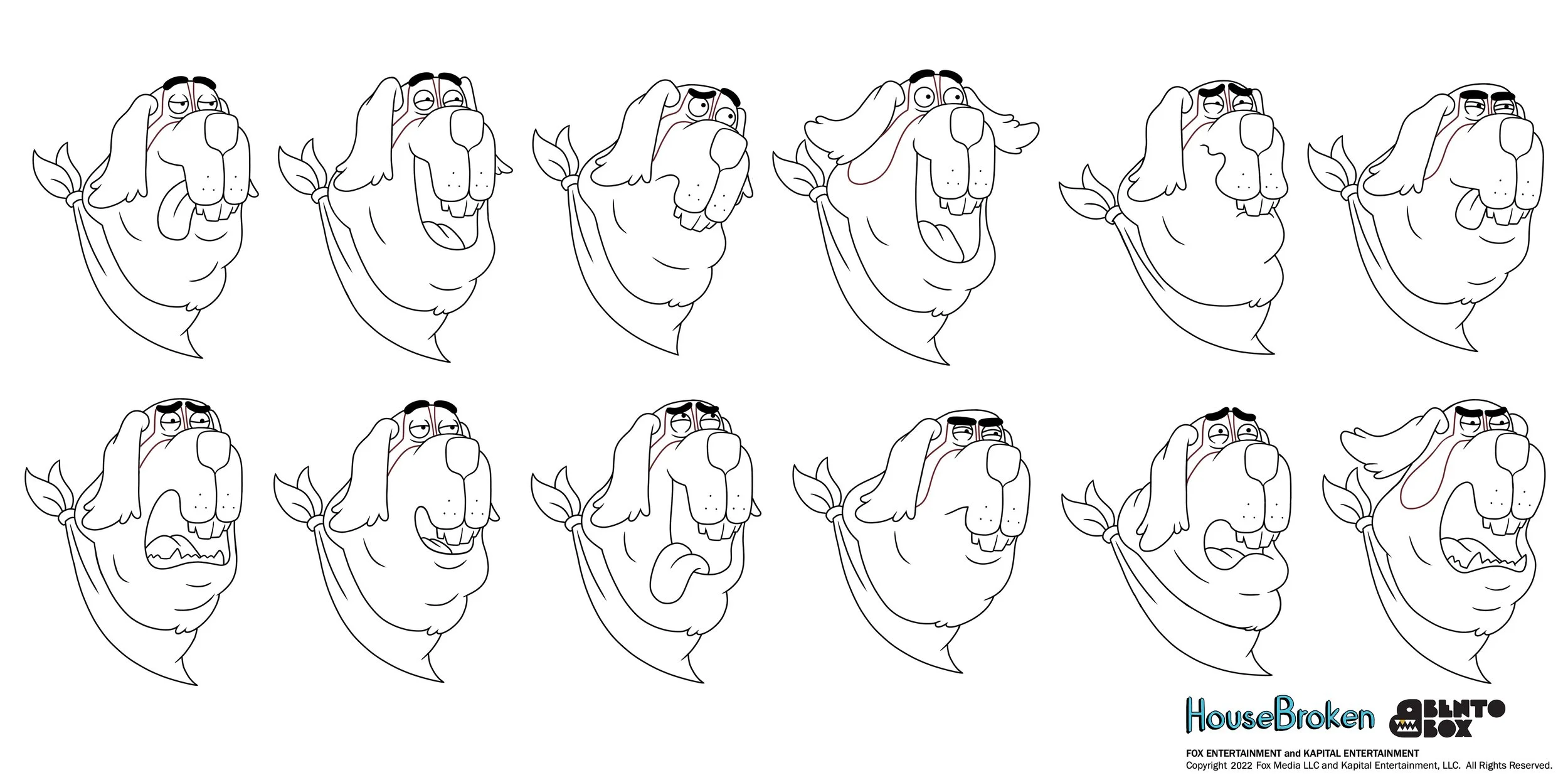 HouseBroken BENTO BOX

FOX ENTERTAINMENT and KAPITAL ENTERTAINMENT
Copyright 2022 Fox Media LLC and Kapital Entertainment, LLC. All Rights Reserved.