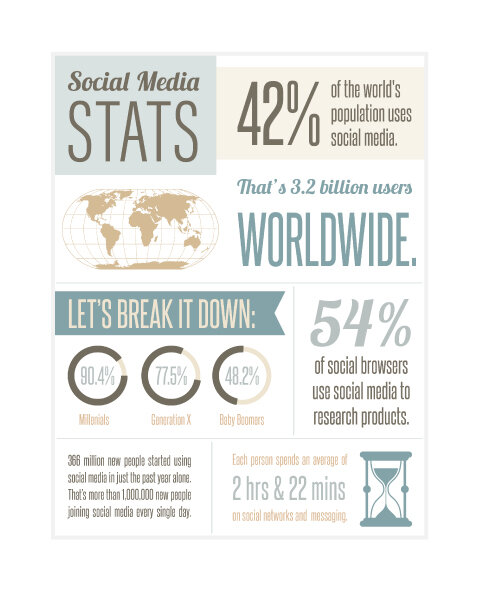 Social Media
STATS

42% of the world's population uses social media.

That's 3.2 billion users
WORLDWIDE.

LET'S BREAK IT DOWN:

90.4%
Millenials

77.5%
Generation X

48.2%
Baby Boomers

54%
of social browsers use social media to research products.

366 million new people started using social media in just the past year alone. That's more than 1,000,000 new people joining social media every single day.

Each person spends an average of
2 hrs & 22 mins
on social networks and messaging.