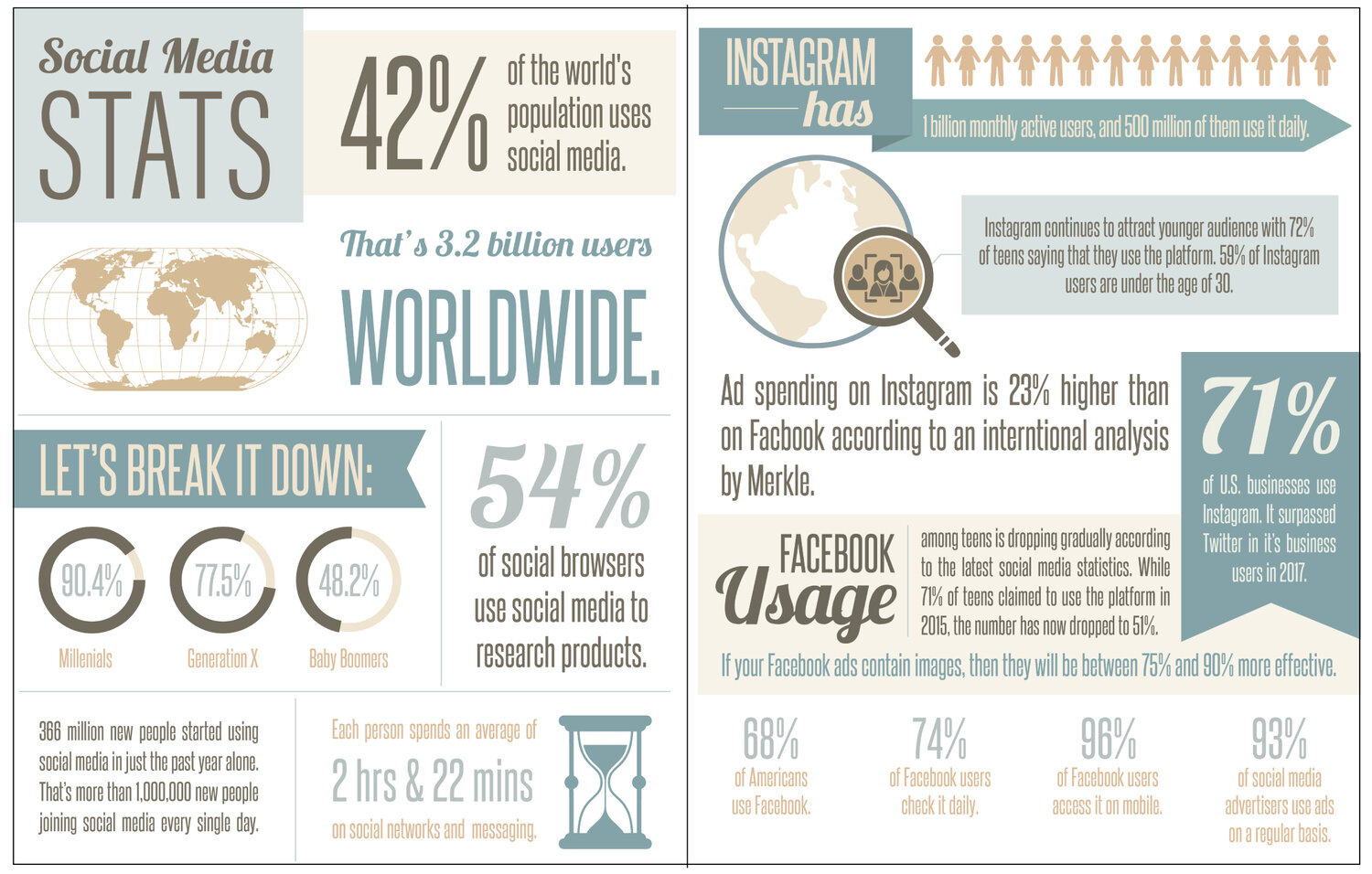 Social Media STATS

42% of the world's population uses social media.

That's 3.2 billion users WORLDWIDE.

LET'S BREAK IT DOWN:

90.4% Millenials

77.5% Generation X

48.2% Baby Boomers

54% of social browsers use social media to research products.

366 million new people started using social media in just the past year alone. That's more than 1,000,000 new people joining social media every single day.

Each person spends an average of 2 hrs & 22 mins on social networks and messaging.

INSTAGRAM has

1 billion monthly active users, and 500 million of them use it daily.

Instagram continues to attract younger audience with 72% of teens saying that they use the platform. 59% of Instagram users are under the age of 30.

Ad spending on Instagram is 23% higher than on Facbook according to an interntional analysis by Merkle.

71% of U.S. businesses use Instagram. It surpassed Twitter in it's business users in 2017.

FACEBOOK Usage

among teens is dropping gradually according to the latest social media statistics. While 71% of teens claimed to use the platform in 2015, the number has now dropped to 51%.

If your Facebook ads contain images, then they will be between 75% and 90% more effective.

68% of Americans use Facebook.

74% of Facebook users check it daily.

96% of Facebook users access it on mobile.

93% of social media advertisers use ads on a regular basis.