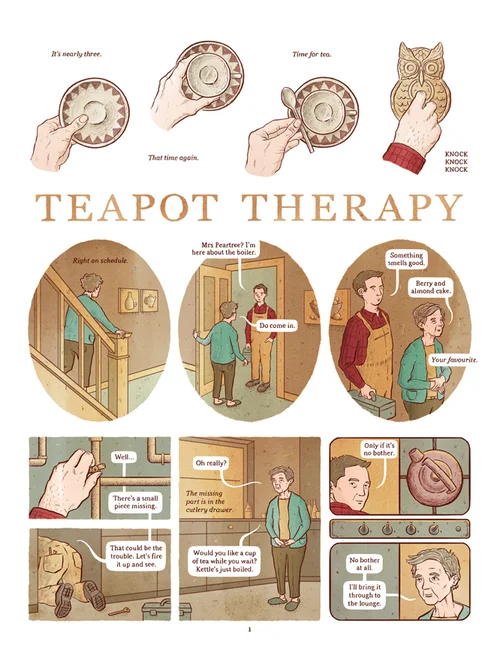 It's nearly three.

That time again.

Time for tea.

KNOCK
KNOCK
KNOCK

TEAPOT THERAPY

Right on schedule.

Mrs Peartree? I'm here about the boiler.

Do come in.

Something smells good.

Berry and almond cake.

Your favourite.

Well...

There's a small piece missing.

That could be the trouble. Let's fire it up and see.

Oh really?

The missing part is in the cutlery drawer.

Would you like a cup of tea while you wait? Kettle's just boiled.

Only if it's no bother.

No bother at all.

I'll bring it through to the lounge.

1