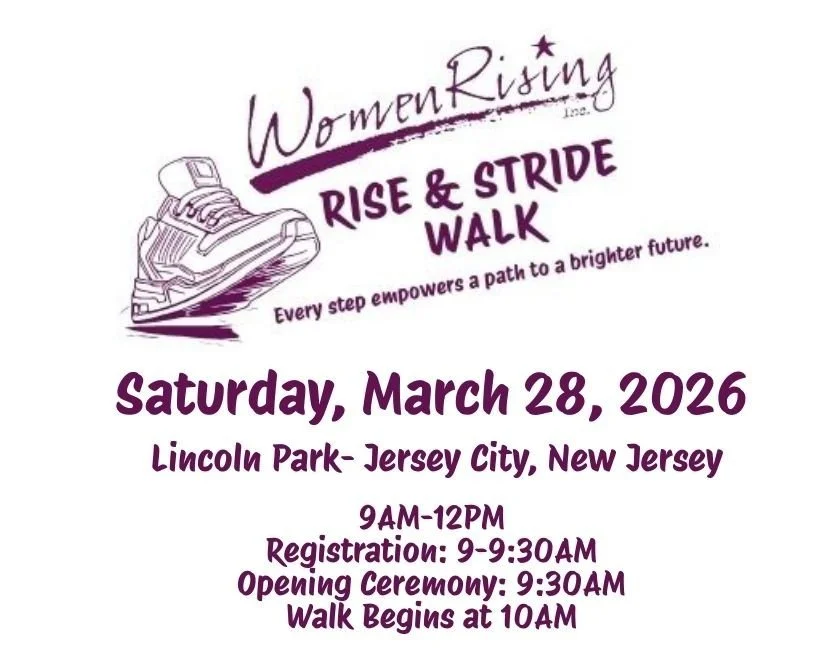 WomenRising Inc.

RISE & STRIDE WALK

Every step empowers a path to a brighter future.

Saturday, March 28, 2026

Lincoln Park- Jersey City, New Jersey

9AM-12PM
Registration: 9-9:30AM
Opening Ceremony: 9:30AM
Walk Begins at 10AM