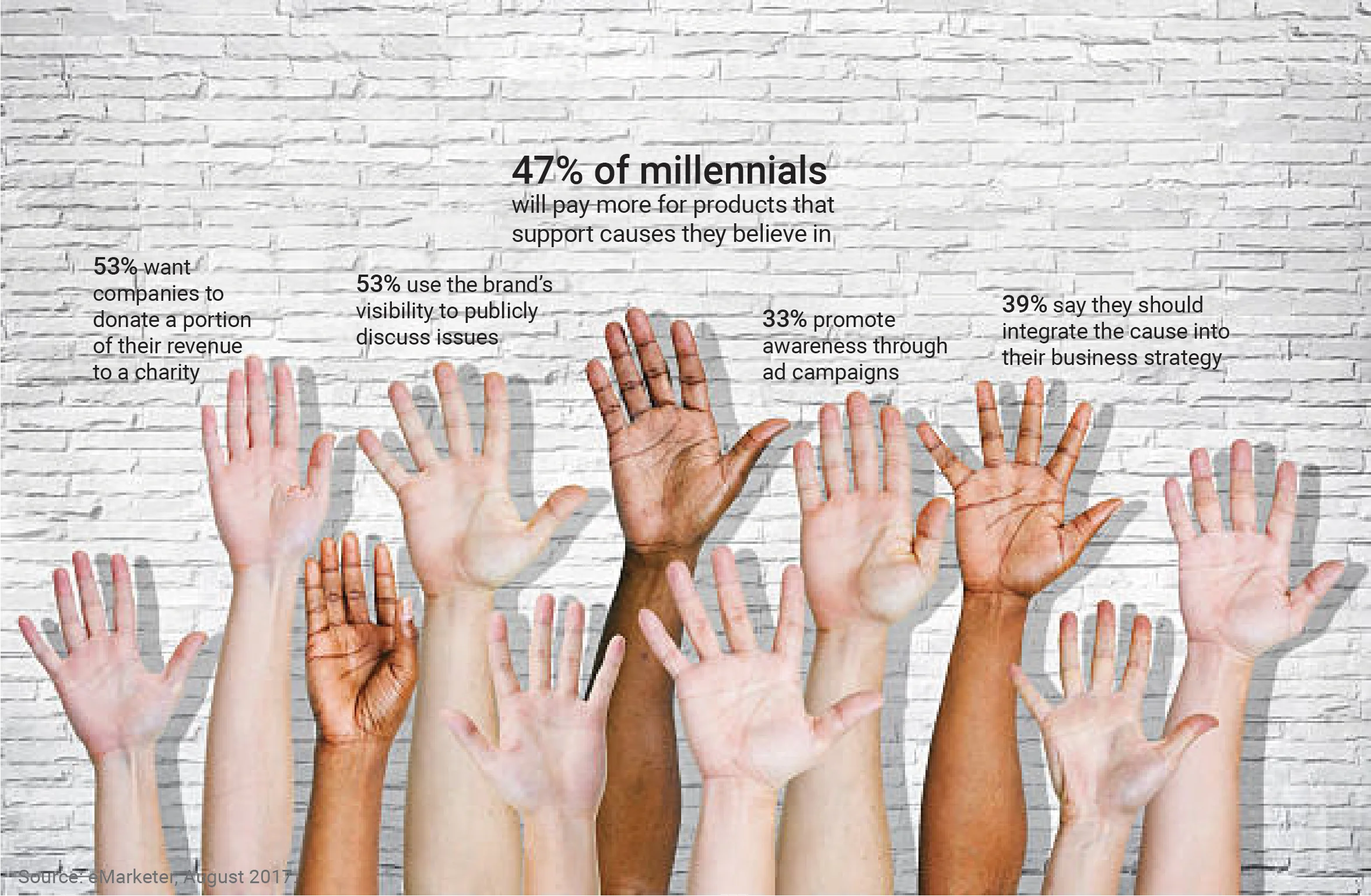 47% of millennials
will pay more for products that support causes they believe in

53% want companies to donate a portion of their revenue to a charity

53% use the brand's visibility to publicly discuss issues

33% promote awareness through ad campaigns

39% say they should integrate the cause into their business strategy

Source: eMarketer, August 2017