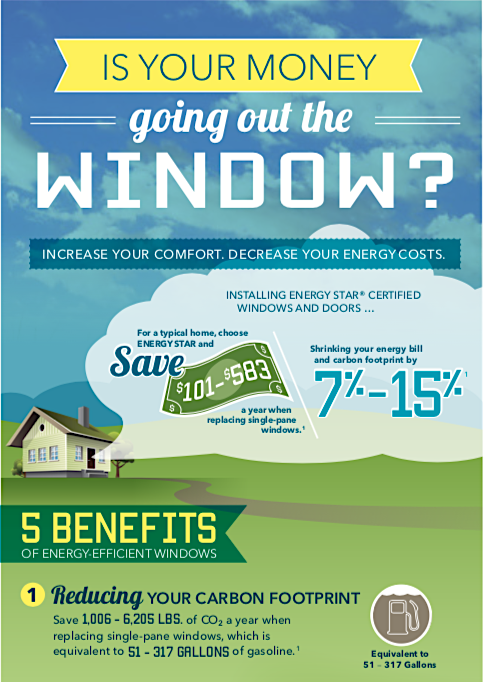 IS YOUR MONEY

going out the

WINDOW?

INCREASE YOUR COMFORT. DECREASE YOUR ENERGY COSTS.

INSTALLING ENERGY STAR® CERTIFIED WINDOWS AND DOORS ...

For a typical home, choose ENERGY STAR and

Save

$101-$583

a year when replacing single-pane windows.¹

Shrinking your energy bill and carbon footprint by

7%-15%¹

5 BENEFITS

OF ENERGY-EFFICIENT WINDOWS

1 Reducing YOUR CARBON FOOTPRINT

Save 1,006 - 6,205 LBS. of $CO_2$ a year when replacing single-pane windows, which is equivalent to 51 - 317 GALLONS of gasoline.¹

Equivalent to 51 – 317 Gallons