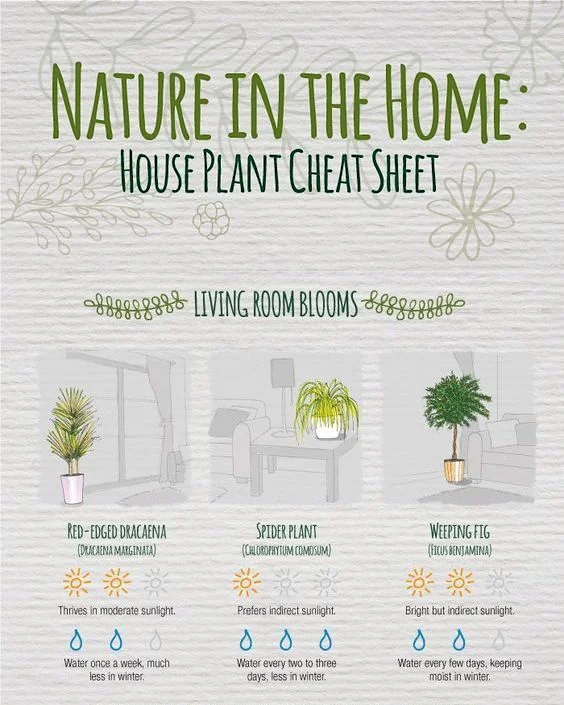 NATURE IN THE HOME:
HOUSE PLANT CHEAT SHEET

LIVING ROOM BLOOMS

RED-EDGED DRACAENA
(DRACAENA MARGINATA)

Thrives in moderate sunlight.

Water once a week, much less in winter.

SPIDER PLANT
(CHLOROPHYTUM COMOSUM)

Prefers indirect sunlight.

Water every two to three days, less in winter.

WEEPING FIG
(FICUS BENJAMINA)

Bright but indirect sunlight.

Water every few days, keeping moist in winter.