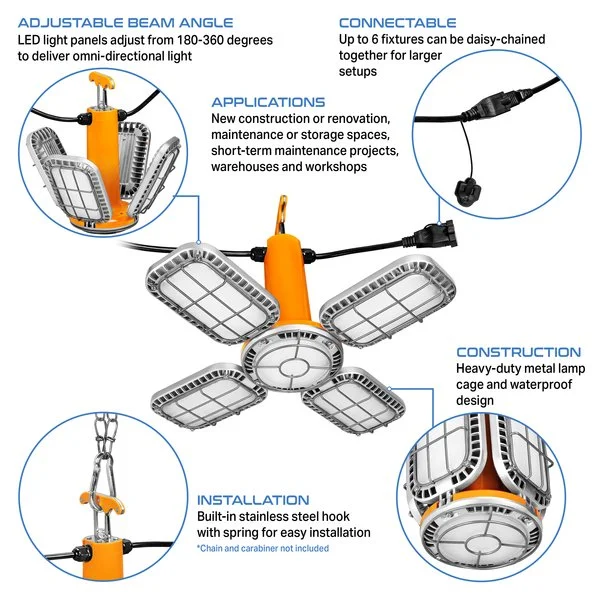 ADJUSTABLE BEAM ANGLE
LED light panels adjust from 180-360 degrees to deliver omni-directional light

CONNECTABLE
Up to 6 fixtures can be daisy-chained together for larger setups

APPLICATIONS
New construction or renovation, maintenance or storage spaces, short-term maintenance projects, warehouses and workshops

CONSTRUCTION
Heavy-duty metal lamp cage and waterproof design

INSTALLATION
Built-in stainless steel hook with spring for easy installation
*Chain and carabiner not included