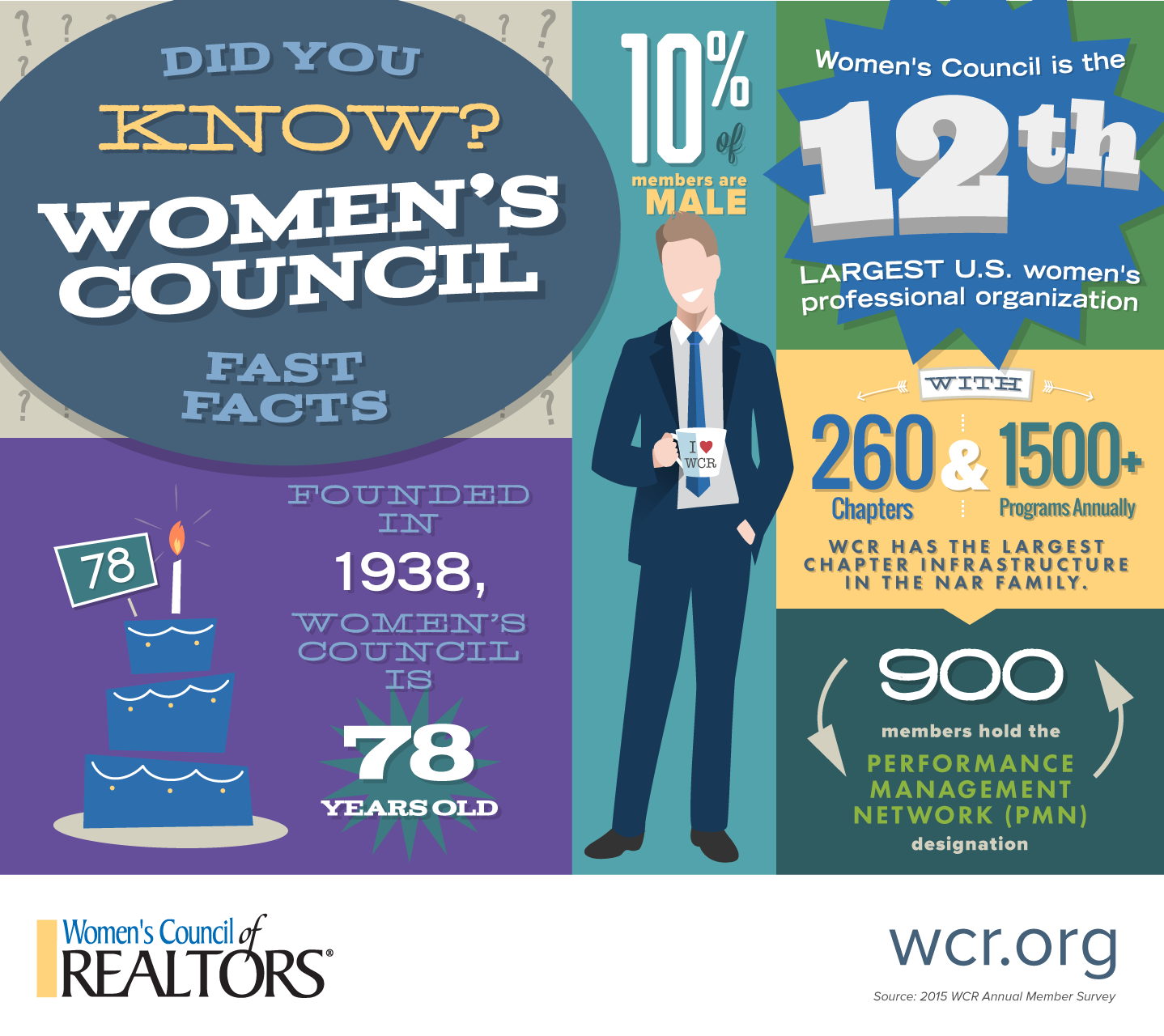 DID YOU KNOW? WOMEN'S COUNCIL FAST FACTS

78

FOUNDED IN 1938, WOMEN'S COUNCIL IS 78 YEARS OLD

10% of members are MALE

I ♥ WCR

Women's Council is the 12th LARGEST U.S. women's professional organization

WITH

260 Chapters & 1500+ Programs Annually

WCR HAS THE LARGEST CHAPTER INFRASTRUCTURE IN THE NAR FAMILY.

900 members hold the PERFORMANCE MANAGEMENT NETWORK (PMN) designation

Women's Council of REALTORS®

wcr.org

Source: 2015 WCR Annual Member Survey