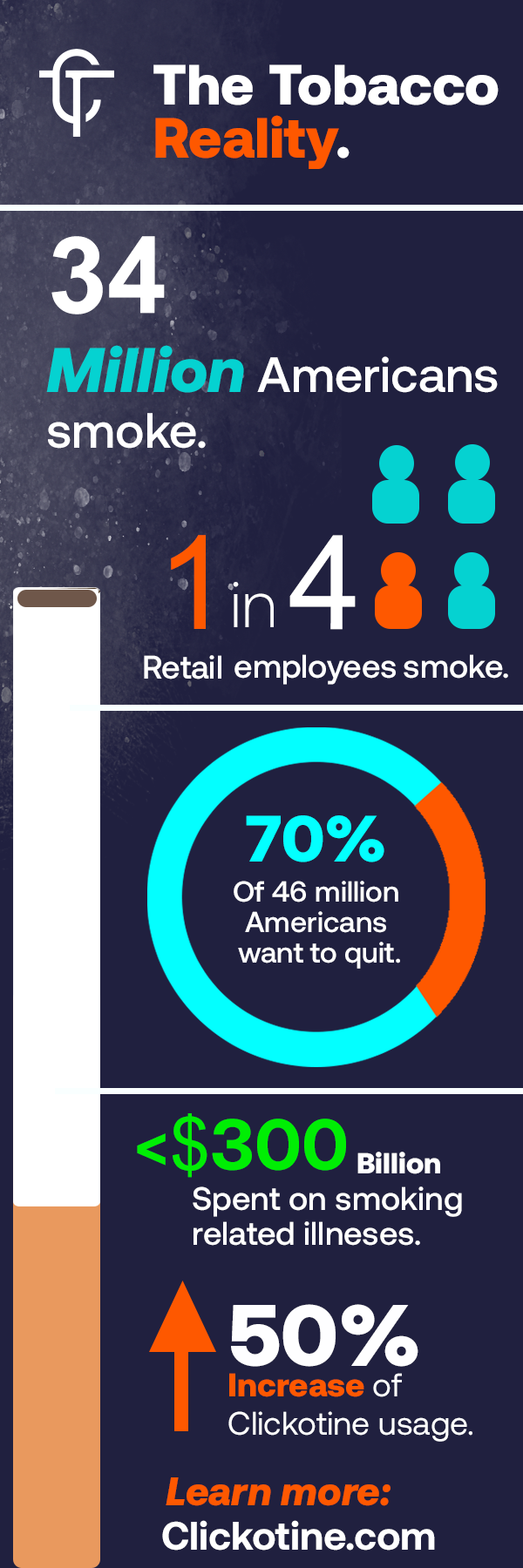 The Tobacco Reality.

34 Million Americans smoke.

1 in 4 Retail employees smoke.

70% Of 46 million Americans want to quit.

<$300 Billion Spent on smoking related illneses.

50% Increase of Clickotine usage.

Learn more: Clickotine.com