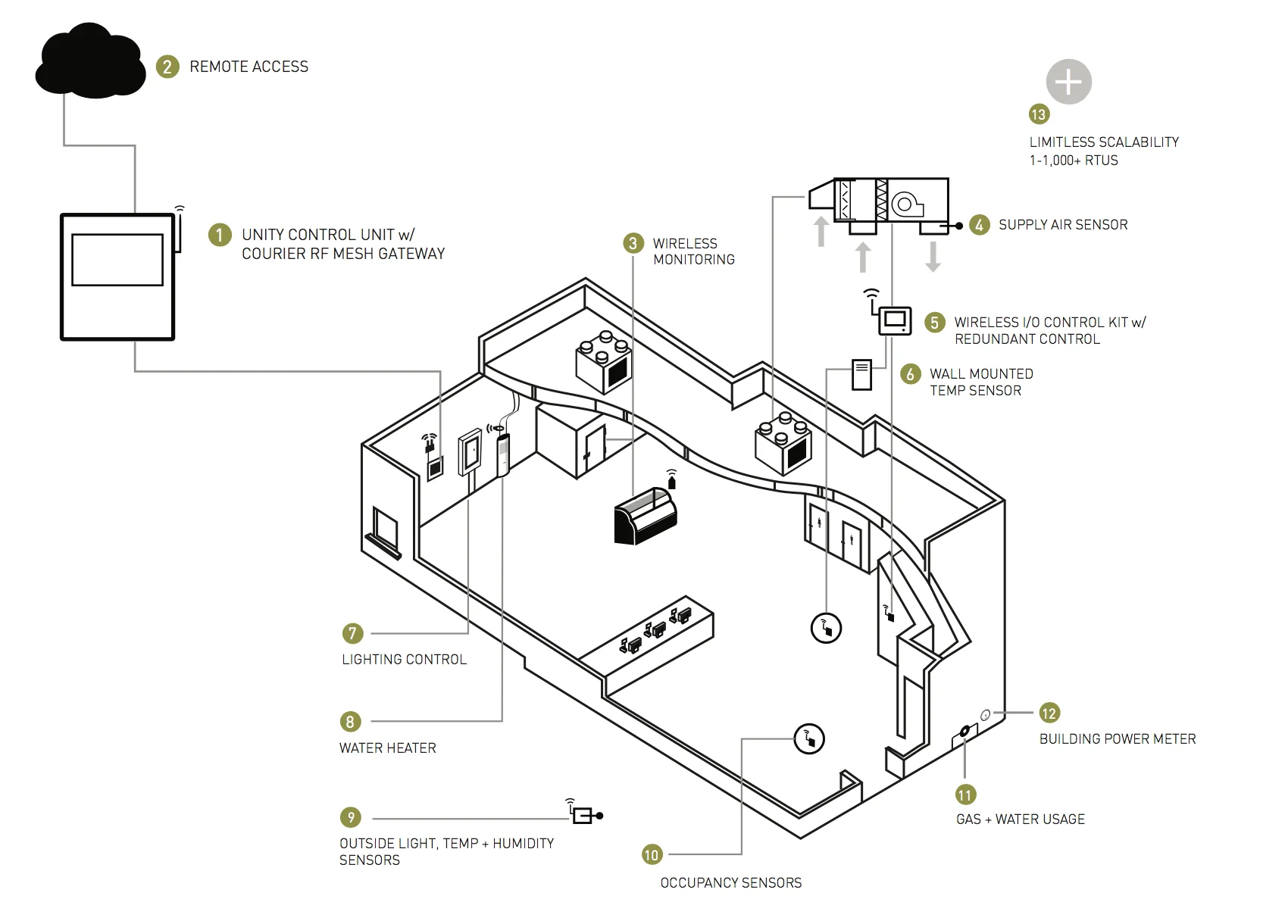 2 REMOTE ACCESS

13
LIMITLESS SCALABILITY
1-1,000+ RTUS

1 UNITY CONTROL UNIT w/
COURIER RF MESH GATEWAY

3 WIRELESS
MONITORING

4 SUPPLY AIR SENSOR

5 WIRELESS I/O CONTROL KIT w/
REDUNDANT CONTROL

6 WALL MOUNTED
TEMP SENSOR

7
LIGHTING CONTROL

8
WATER HEATER

9
OUTSIDE LIGHT, TEMP + HUMIDITY
SENSORS

10
OCCUPANCY SENSORS

11
GAS + WATER USAGE

12
BUILDING POWER METER