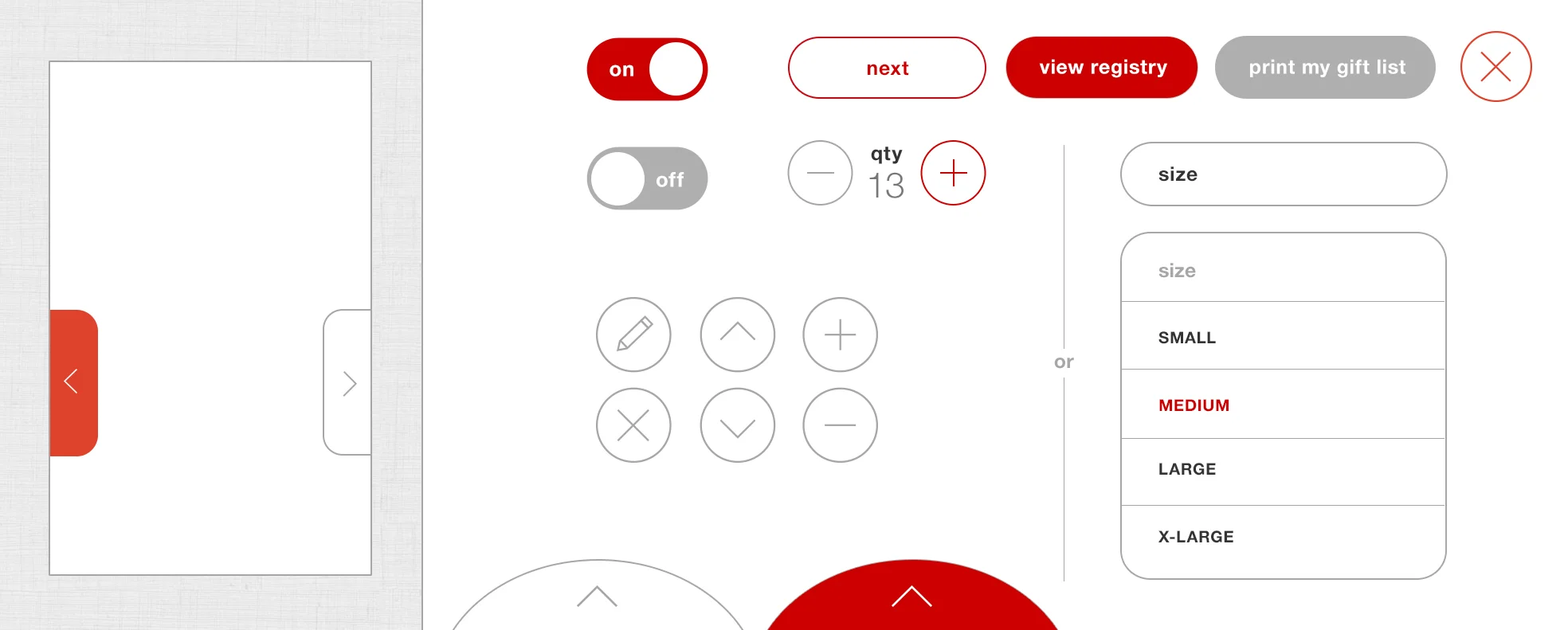 on

next

view registry

print my gift list

off

qty
13

or

size

size

SMALL

MEDIUM

LARGE

X-LARGE