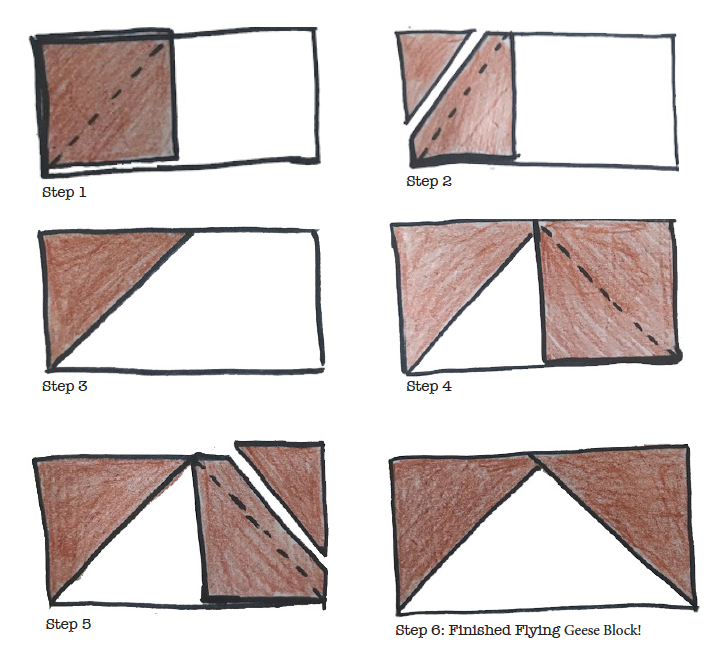 Step 1

Step 2

Step 3

Step 4

Step 5

Step 6: Finished Flying Geese Block!