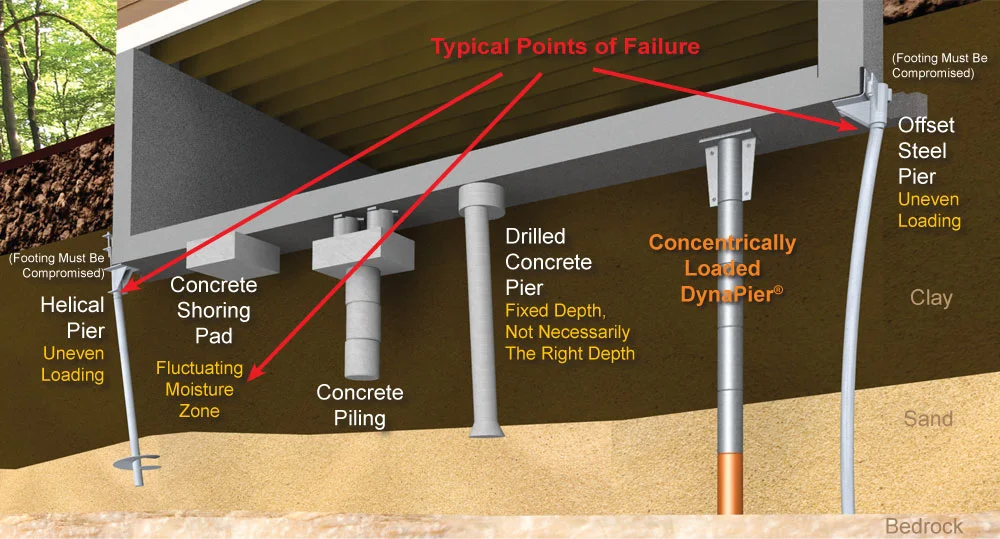 Typical Points of Failure

(Footing Must Be Compromised)

Offset Steel Pier
Uneven Loading

(Footing Must Be Compromised)

Helical Pier
Uneven Loading

Concrete Shoring Pad

Fluctuating Moisture Zone

Concrete Piling

Drilled Concrete Pier
Fixed Depth, Not Necessarily The Right Depth

Concentrically Loaded DynaPier®

Clay

Sand

Bedrock