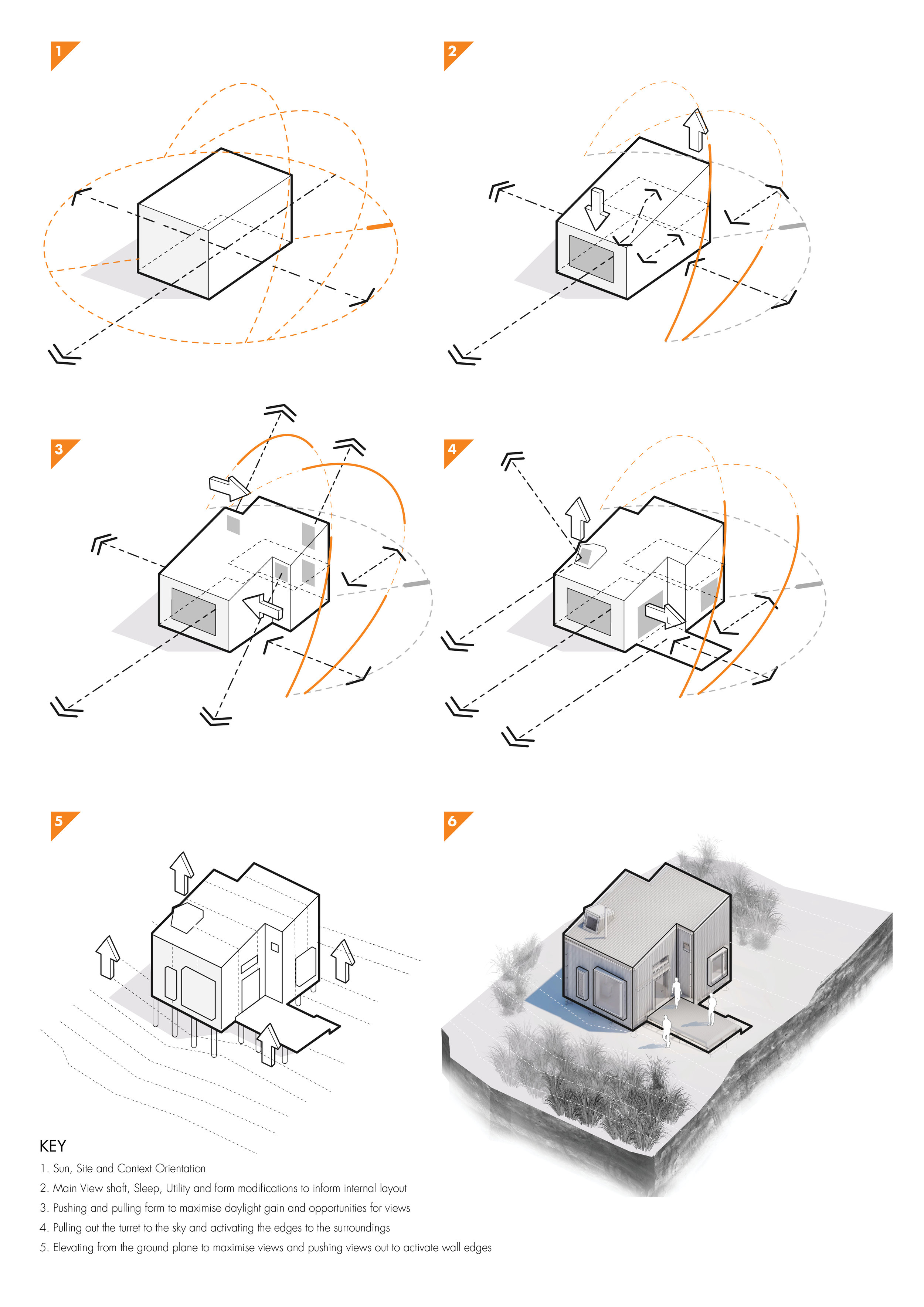 1

2

3

4

5

6

KEY

1. Sun, Site and Context Orientation

2. Main View shaft, Sleep, Utility and form modifications to inform internal layout

3. Pushing and pulling form to maximise daylight gain and opportunities for views

4. Pulling out the turret to the sky and activating the edges to the surroundings

5. Elevating from the ground plane to maximise views and pushing views out to activate wall edges