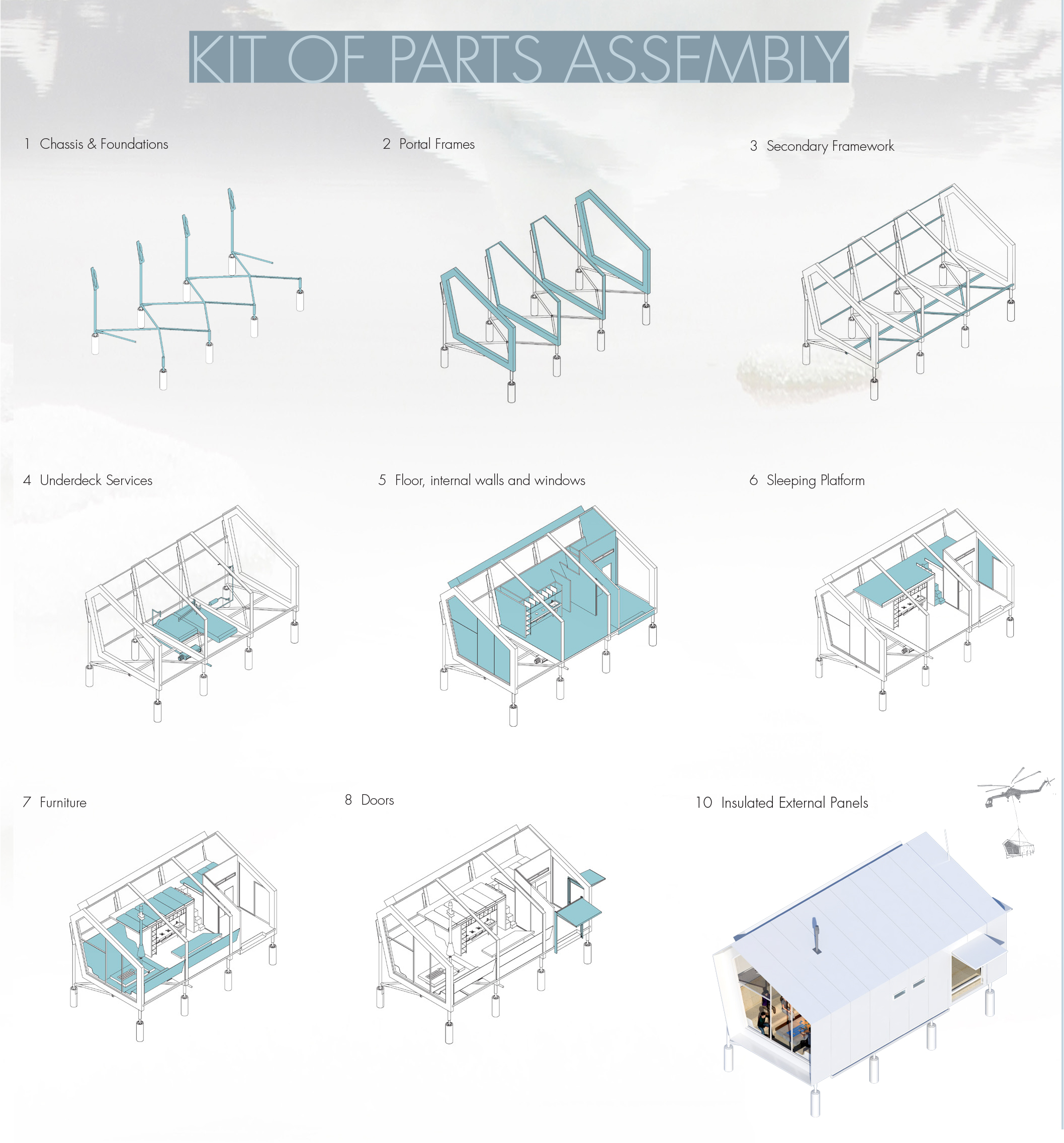 KIT OF PARTS ASSEMBLY

1 Chassis & Foundations

2 Portal Frames

3 Secondary Framework

4 Underdeck Services

5 Floor, internal walls and windows

6 Sleeping Platform

7 Furniture

8 Doors

10 Insulated External Panels