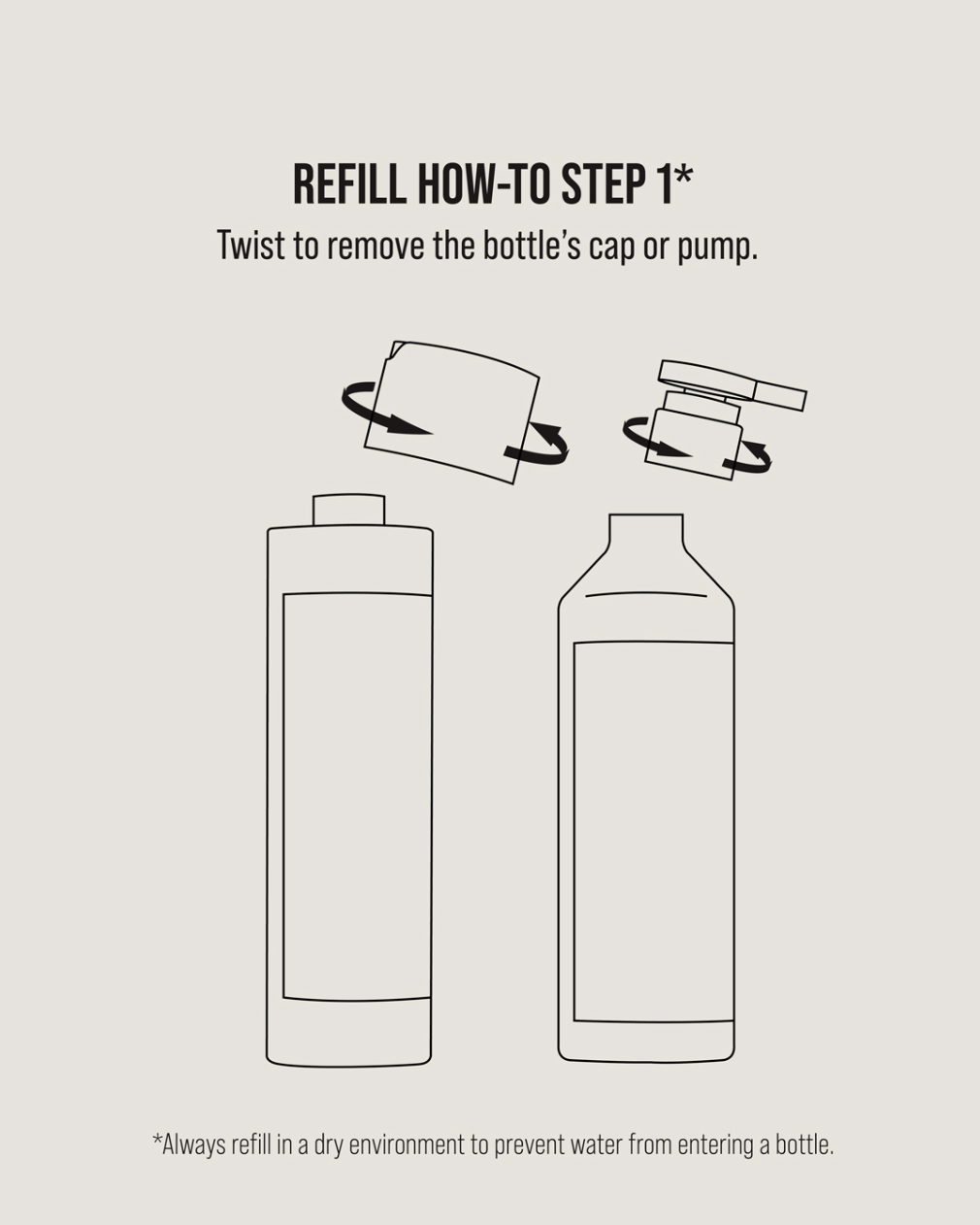 REFILL HOW-TO STEP 1*

Twist to remove the bottle's cap or pump.

*Always refill in a dry environment to prevent water from entering a bottle.