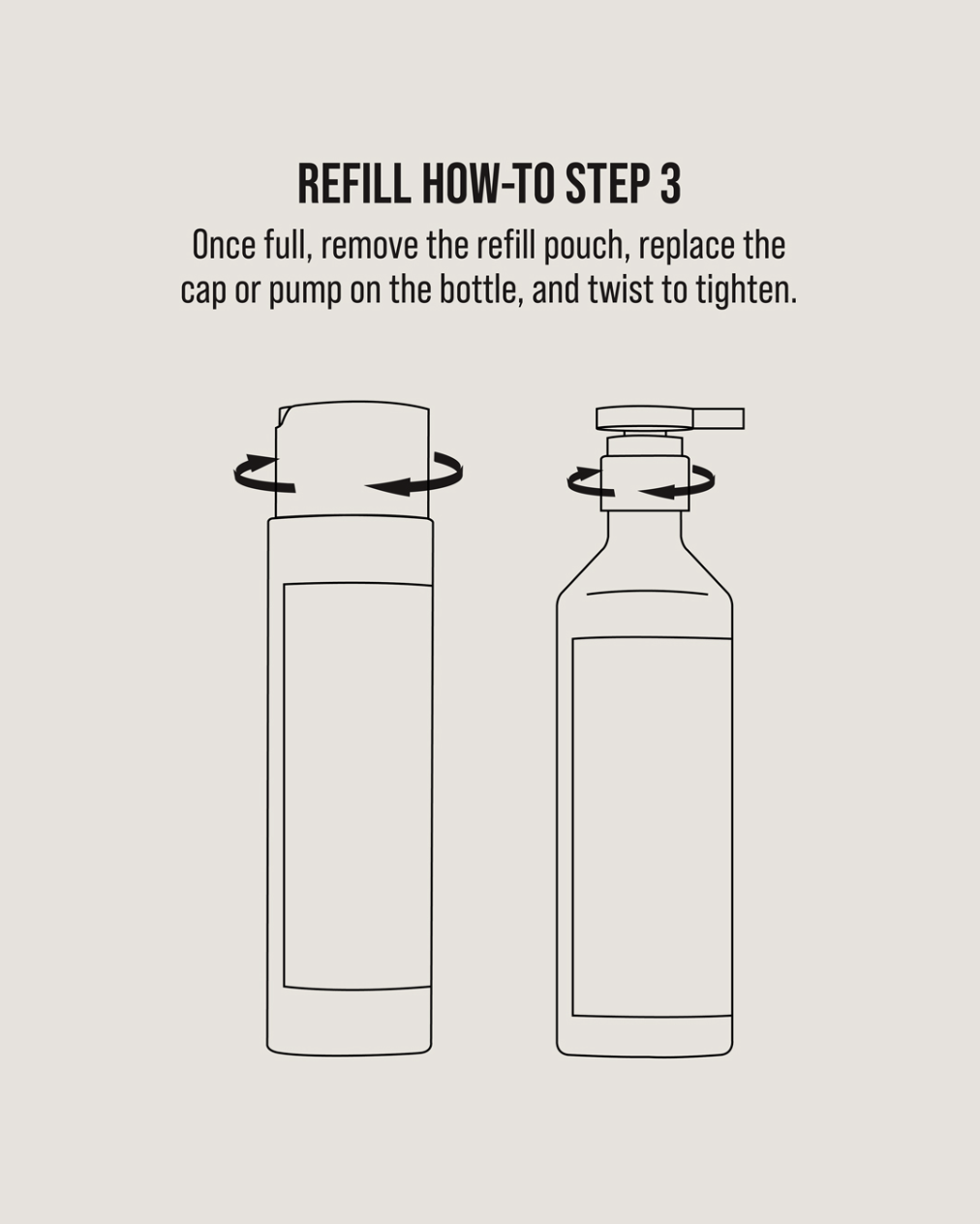 REFILL HOW-TO STEP 3

Once full, remove the refill pouch, replace the cap or pump on the bottle, and twist to tighten.