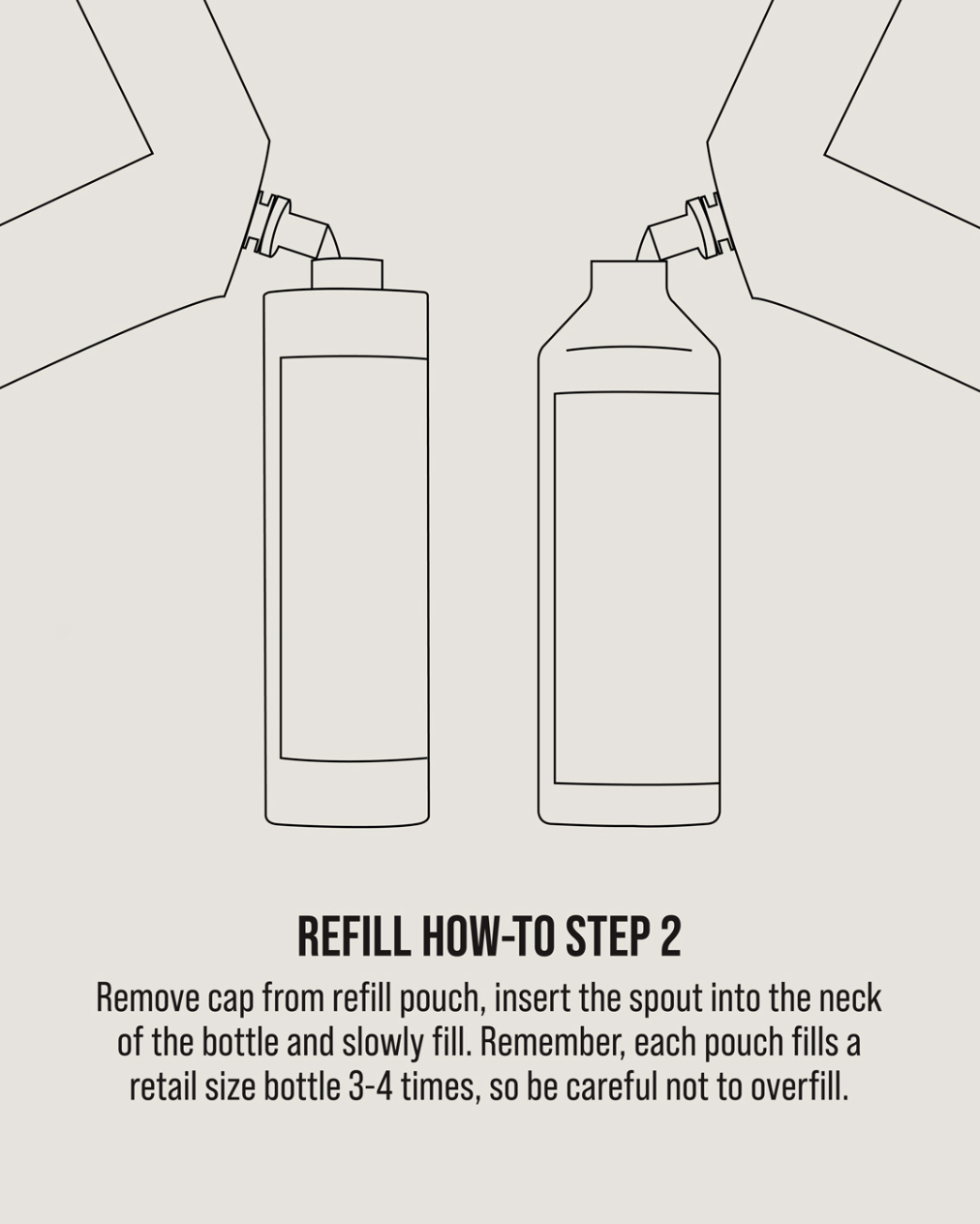 REFILL HOW-TO STEP 2

Remove cap from refill pouch, insert the spout into the neck of the bottle and slowly fill. Remember, each pouch fills a retail size bottle 3-4 times, so be careful not to overfill.