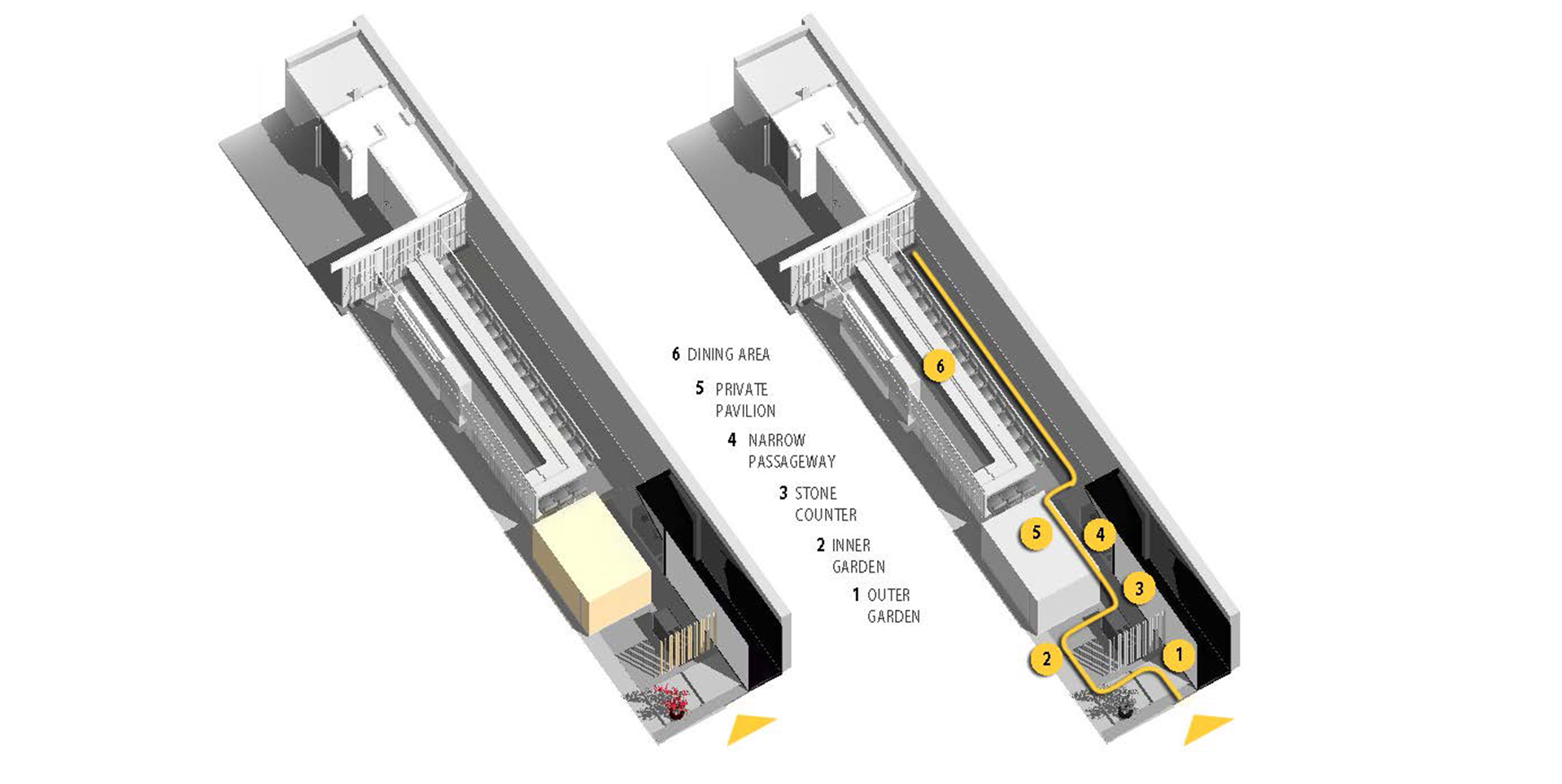 6 DINING AREA

5 PRIVATE PAVILION

4 NARROW PASSAGEWAY

3 STONE COUNTER

2 INNER GARDEN

1 OUTER GARDEN

6

5

4

3

2

1