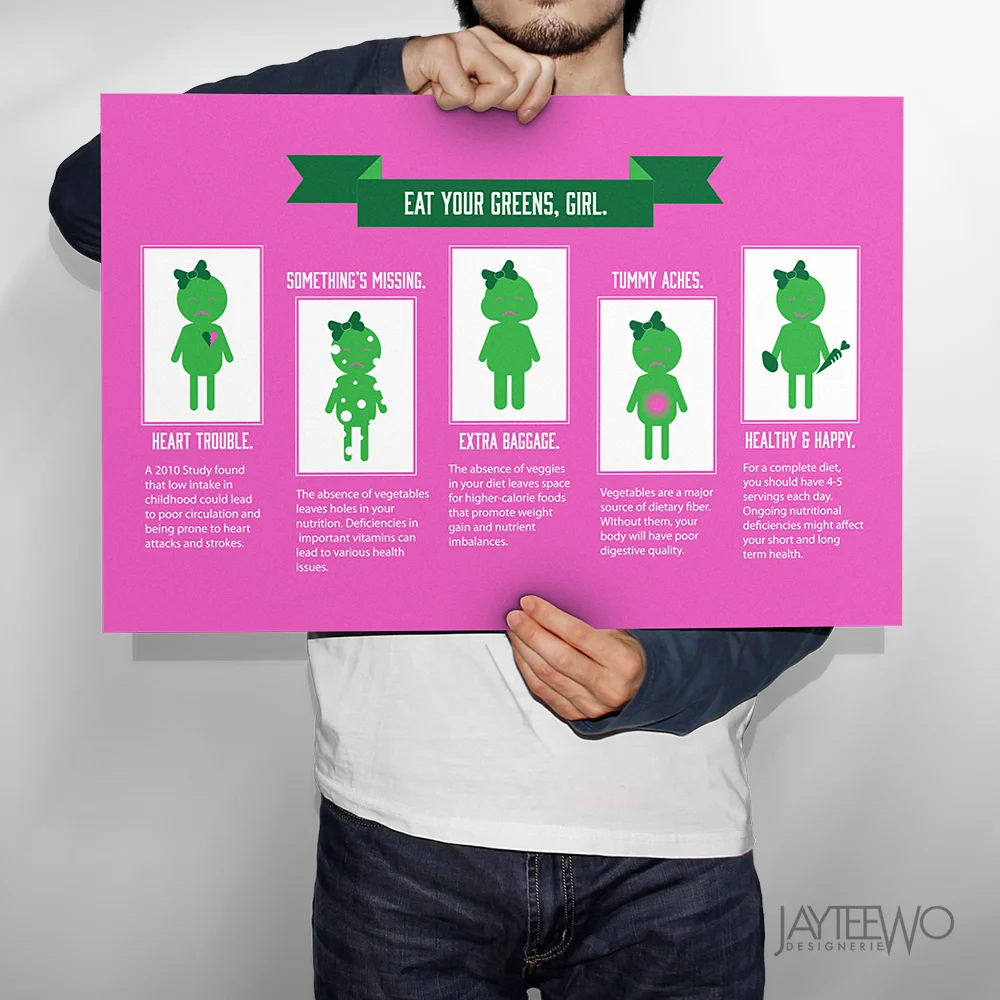 EAT YOUR GREENS, GIRL.

HEART TROUBLE.

A 2010 Study found that low intake in childhood could lead to poor circulation and being prone to heart attacks and strokes.

SOMETHING'S MISSING.

The absence of vegetables leaves holes in your nutrition. Deficiencies in important vitamins can lead to various health issues.

EXTRA BAGGAGE.

The absence of veggies in your diet leaves space for higher-calorie foods that promote weight gain and nutrient imbalances.

TUMMY ACHES.

Vegetables are a major source of dietary fiber. Without them, your body will have poor digestive quality.

HEALTHY & HAPPY.

For a complete diet, you should have 4-5 servings each day. Ongoing nutritional deficiencies might affect your short and long term health.

JAYTEEWO DESIGNERIE