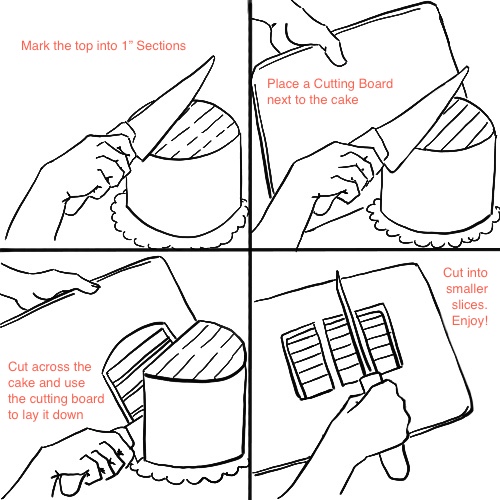 Mark the top into 1” Sections

Place a Cutting Board next to the cake

Cut across the cake and use the cutting board to lay it down

Cut into smaller slices. Enjoy!