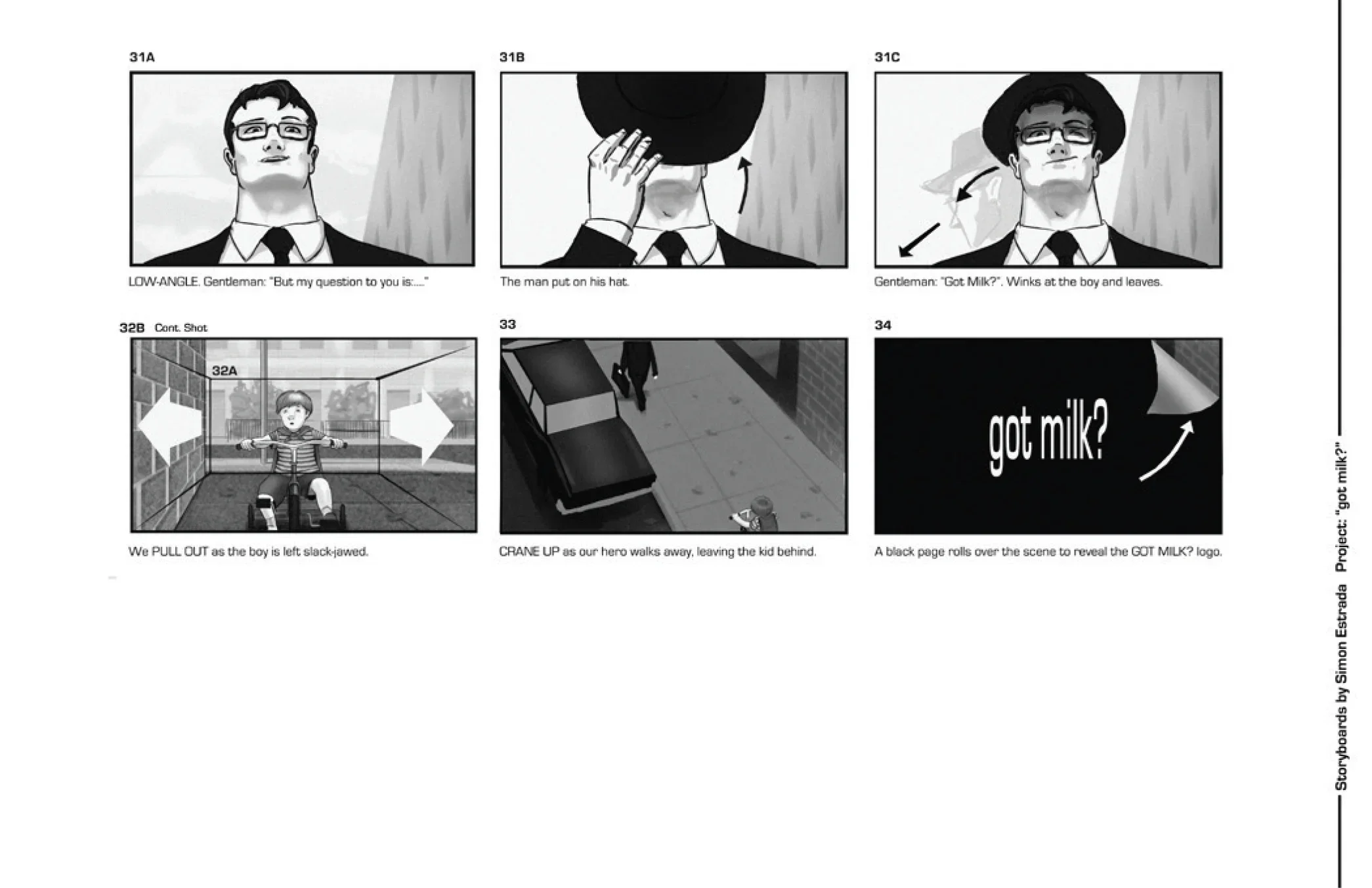 31A

LOW-ANGLE. Gentleman: "But my question to you is:...."

31B

The man put on his hat.

31C

Gentleman: "Got Milk?". Winks at the boy and leaves.

32B Cont. Shot

32A

We PULL OUT as the boy is left slack-jawed.

33

CRANE UP as our hero walks away, leaving the kid behind.

34

got milk?

A black page rolls over the scene to reveal the GOT MILK? logo.

Storyboards by Simon Estrada Project: "got milk?"