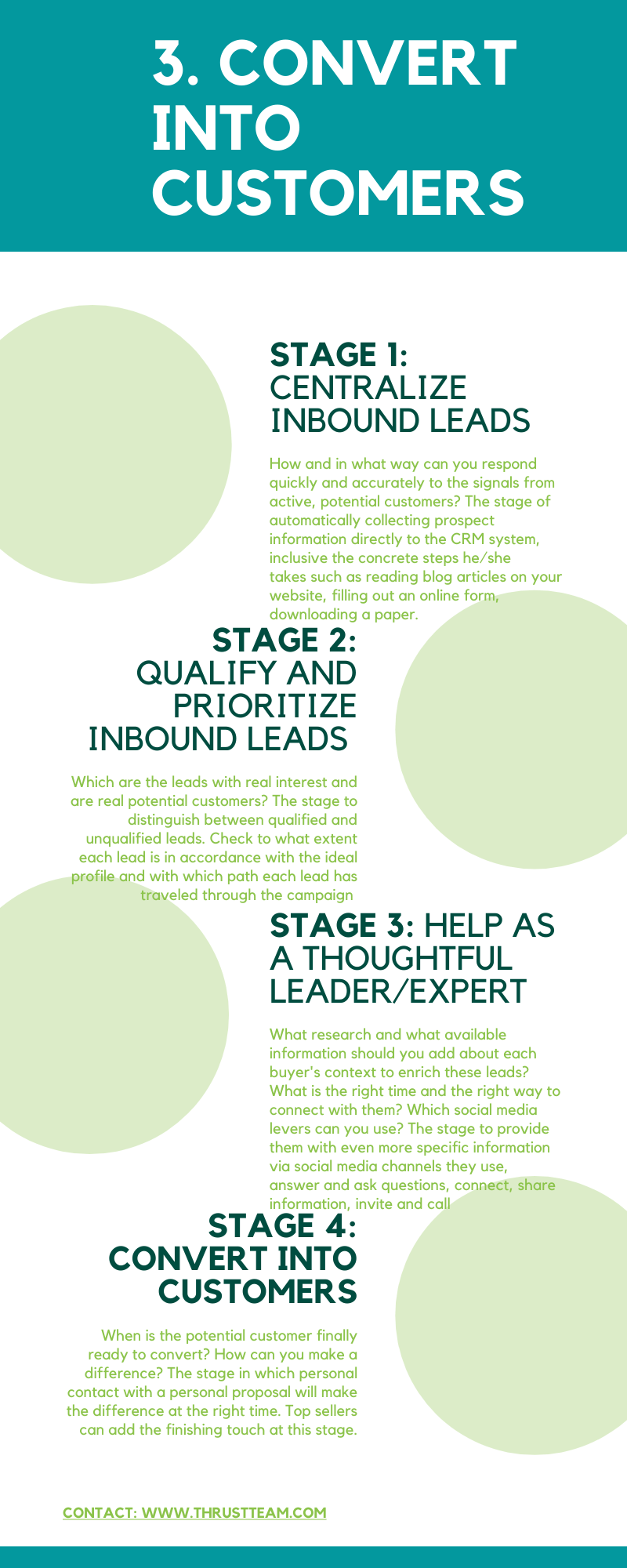 3. CONVERT INTO CUSTOMERS

STAGE 1: CENTRALIZE INBOUND LEADS

How and in what way can you respond quickly and accurately to the signals from active, potential customers? The stage of automatically collecting prospect information directly to the CRM system, inclusive the concrete steps he/she takes such as reading blog articles on your website, filling out an online form, downloading a paper.

STAGE 2: QUALIFY AND PRIORITIZE INBOUND LEADS

Which are the leads with real interest and are real potential customers? The stage to distinguish between qualified and unqualified leads. Check to what extent each lead is in accordance with the ideal profile and with which path each lead has traveled through the campaign

STAGE 3: HELP AS A THOUGHTFUL LEADER/EXPERT

What research and what available information should you add about each buyer's context to enrich these leads? What is the right time and the right way to connect with them? Which social media levers can you use? The stage to provide them with even more specific information via social media channels they use, answer and ask questions, connect, share information, invite and call

STAGE 4: CONVERT INTO CUSTOMERS

When is the potential customer finally ready to convert? How can you make a difference? The stage in which personal contact with a personal proposal will make the difference at the right time. Top sellers can add the finishing touch at this stage.

CONTACT: WWW.THRUSTTEAM.COM