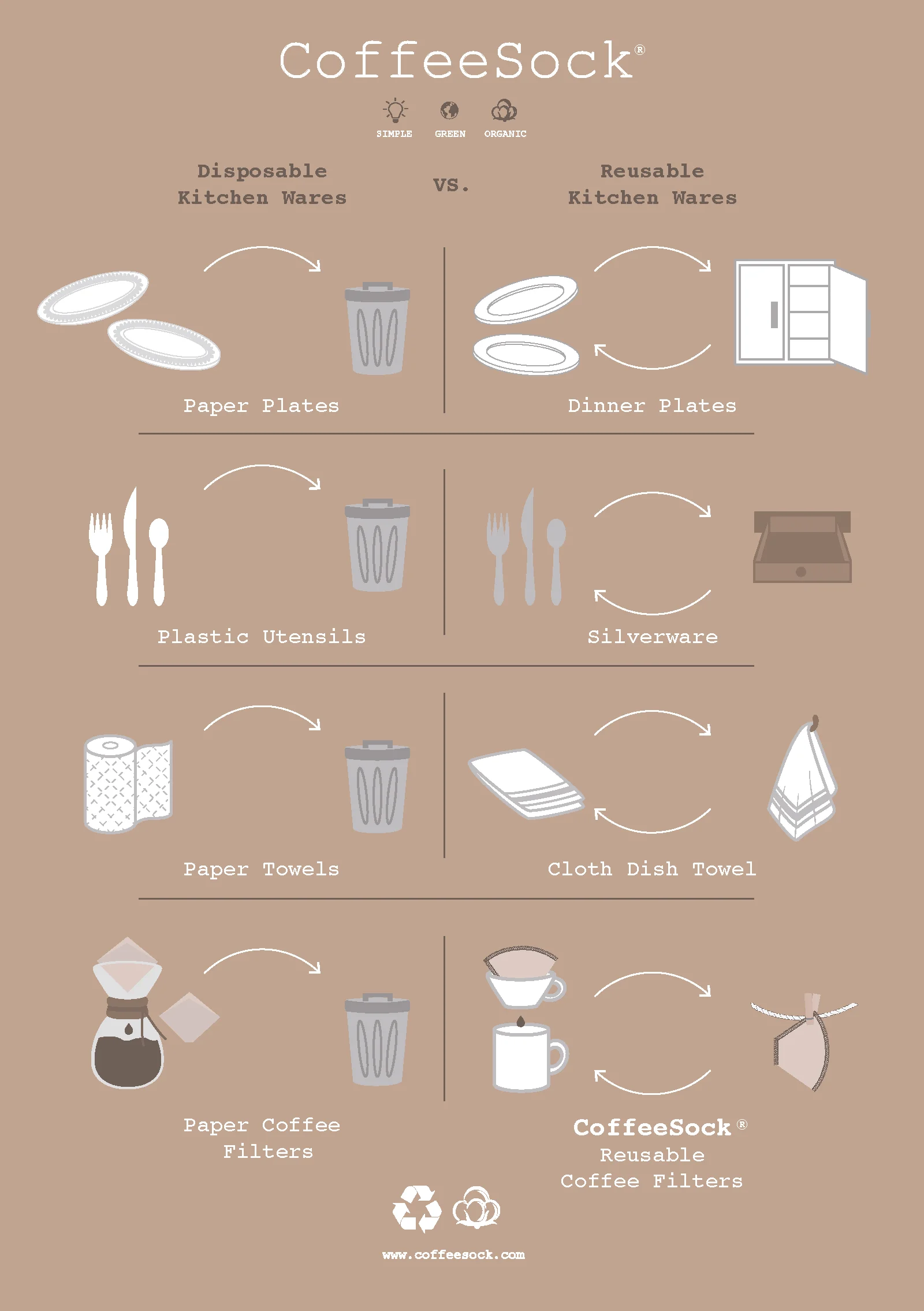 CoffeeSock®

SIMPLE GREEN ORGANIC

Disposable Kitchen Wares

VS.

Reusable Kitchen Wares

Paper Plates

Dinner Plates

Plastic Utensils

Silverware

Paper Towels

Cloth Dish Towel

Paper Coffee Filters

CoffeeSock® Reusable Coffee Filters

www.coffeesock.com