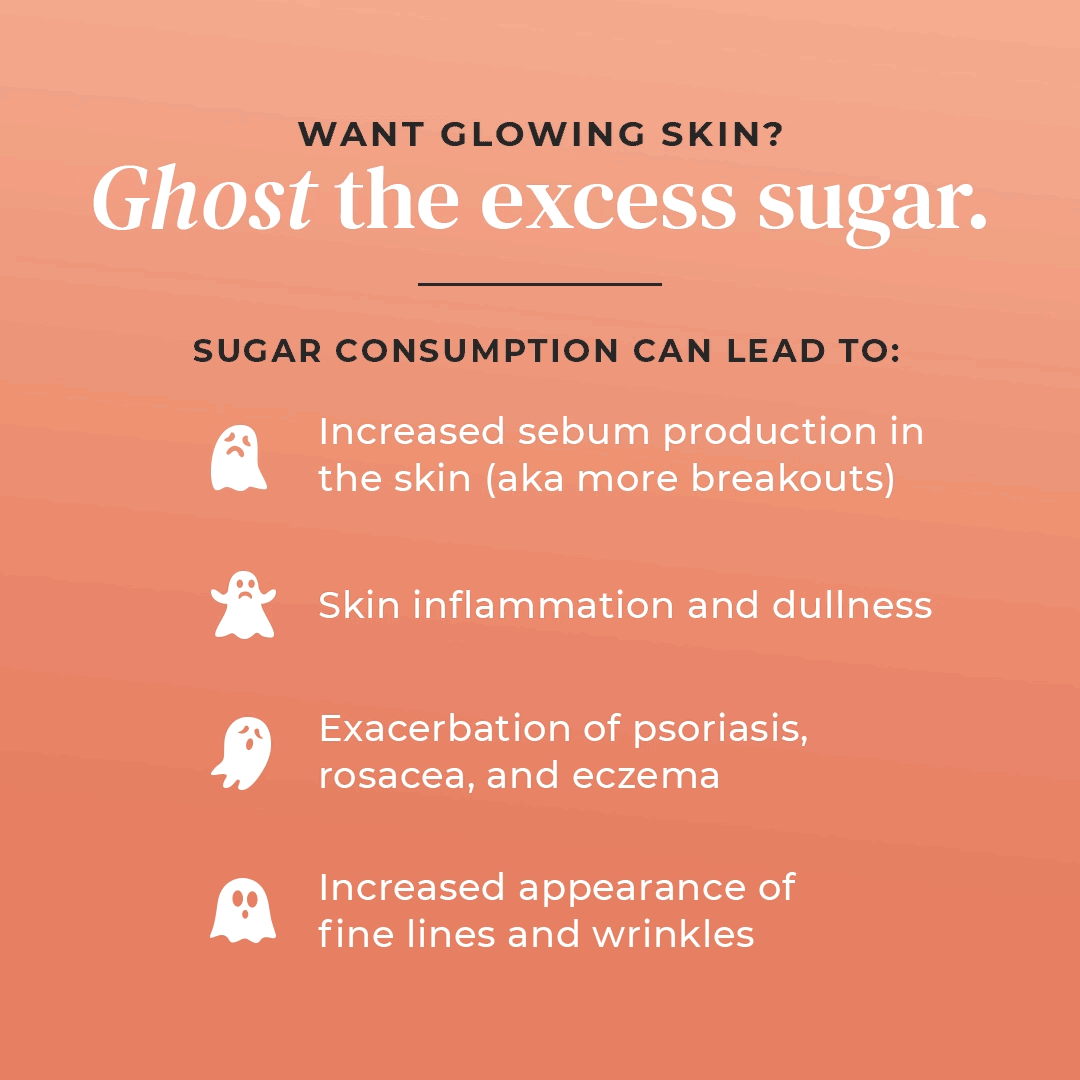 WANT GLOWING SKIN?
Ghost the excess sugar.

SUGAR CONSUMPTION CAN LEAD TO:

Increased sebum production in the skin (aka more breakouts)

Skin inflammation and dullness

Exacerbation of psoriasis, rosacea, and eczema

Increased appearance of fine lines and wrinkles