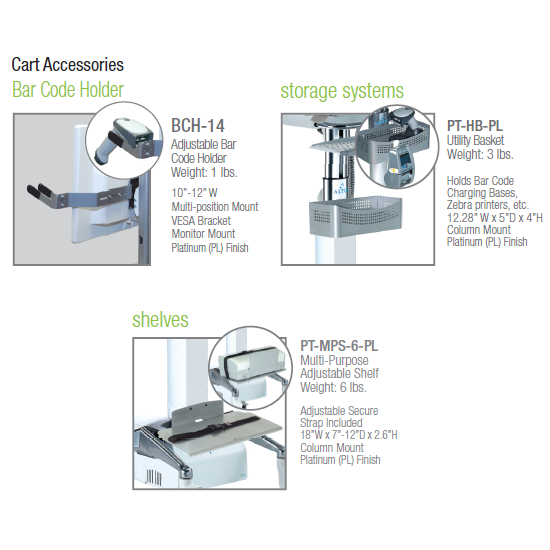 Cart Accessories

Bar Code Holder

BCH-14
Adjustable Bar Code Holder
Weight: 1 lbs.

10"-12" W
Multi-position Mount
VESA Bracket
Monitor Mount
Platinum (PL) Finish

storage systems

PT-HB-PL
Utility Basket
Weight: 3 lbs.

Holds Bar Code Charging Bases, Zebra printers, etc.
12.28" W x 5"D x 4"H
Column Mount
Platinum (PL) Finish

shelves

PT-MPS-6-PL
Multi-Purpose Adjustable Shelf
Weight: 6 lbs.

Adjustable Secure Strap Included
18"W x 7"-12"D x 2.6"H
Column Mount
Platinum (PL) Finish